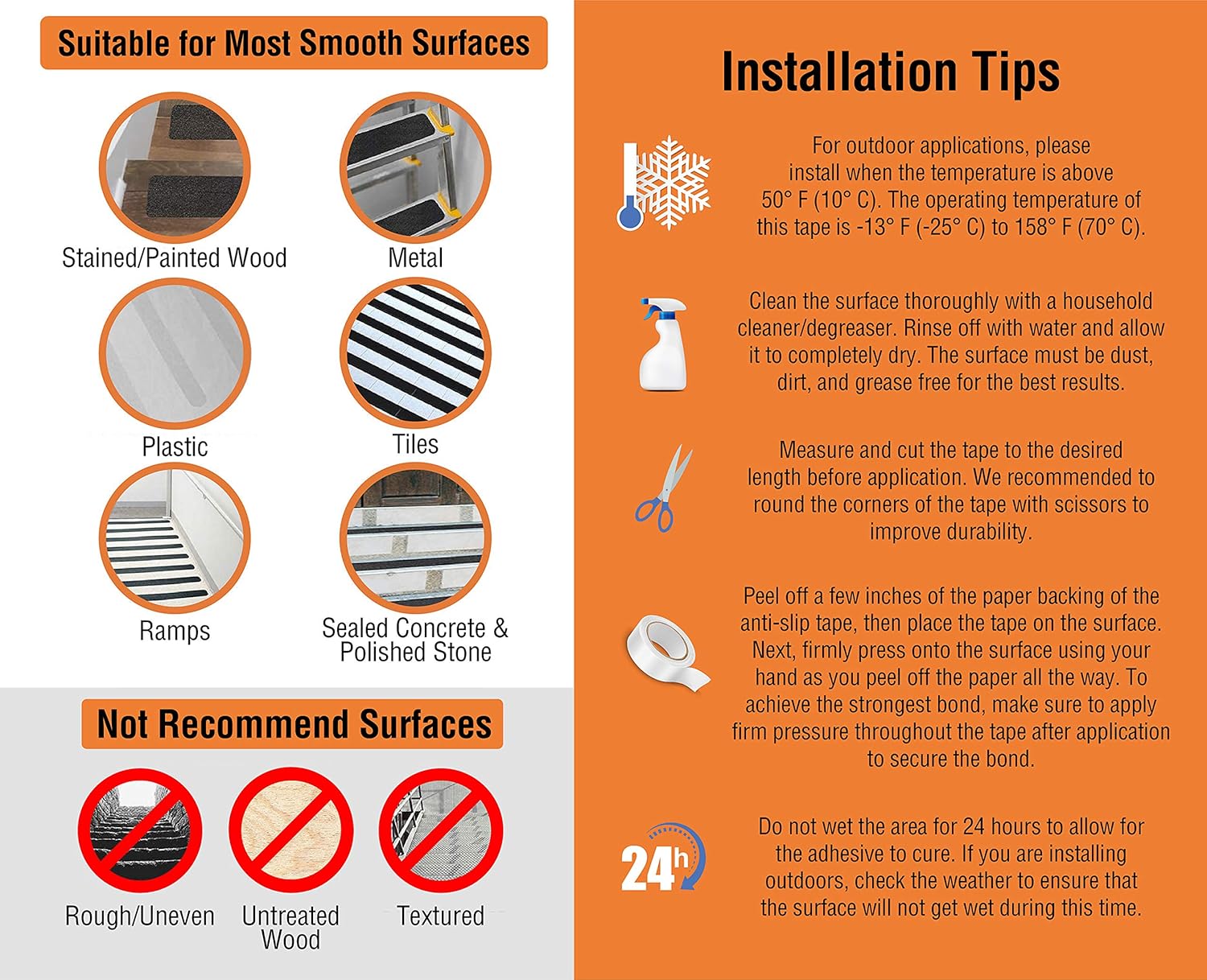 Suitable for Most Smooth Surfaces

Stained/Painted Wood

Metal

Plastic

Tiles

Ramps

Sealed Concrete & Polished Stone

Not Recommend Surfaces

Rough/Uneven

Untreated Wood

Textured

Installation Tips

For outdoor applications, please install when the temperature is above 50° F (10° C). The operating temperature of this tape is -13° F (-25° C) to 158° F (70° C).

Clean the surface thoroughly with a household cleaner/degreaser. Rinse off with water and allow it to completely dry. The surface must be dust, dirt, and grease free for the best results.

Measure and cut the tape to the desired length before application. We recommended to round the corners of the tape with scissors to improve durability.

Peel off a few inches of the paper backing of the anti-slip tape, then place the tape on the surface. Next, firmly press onto the surface using your hand as you peel off the paper all the way. To achieve the strongest bond, make sure to apply firm pressure throughout the tape after application to secure the bond.

24h

Do not wet the area for 24 hours to allow for the adhesive to cure. If you are installing outdoors, check the weather to ensure that the surface will not get wet during this time.