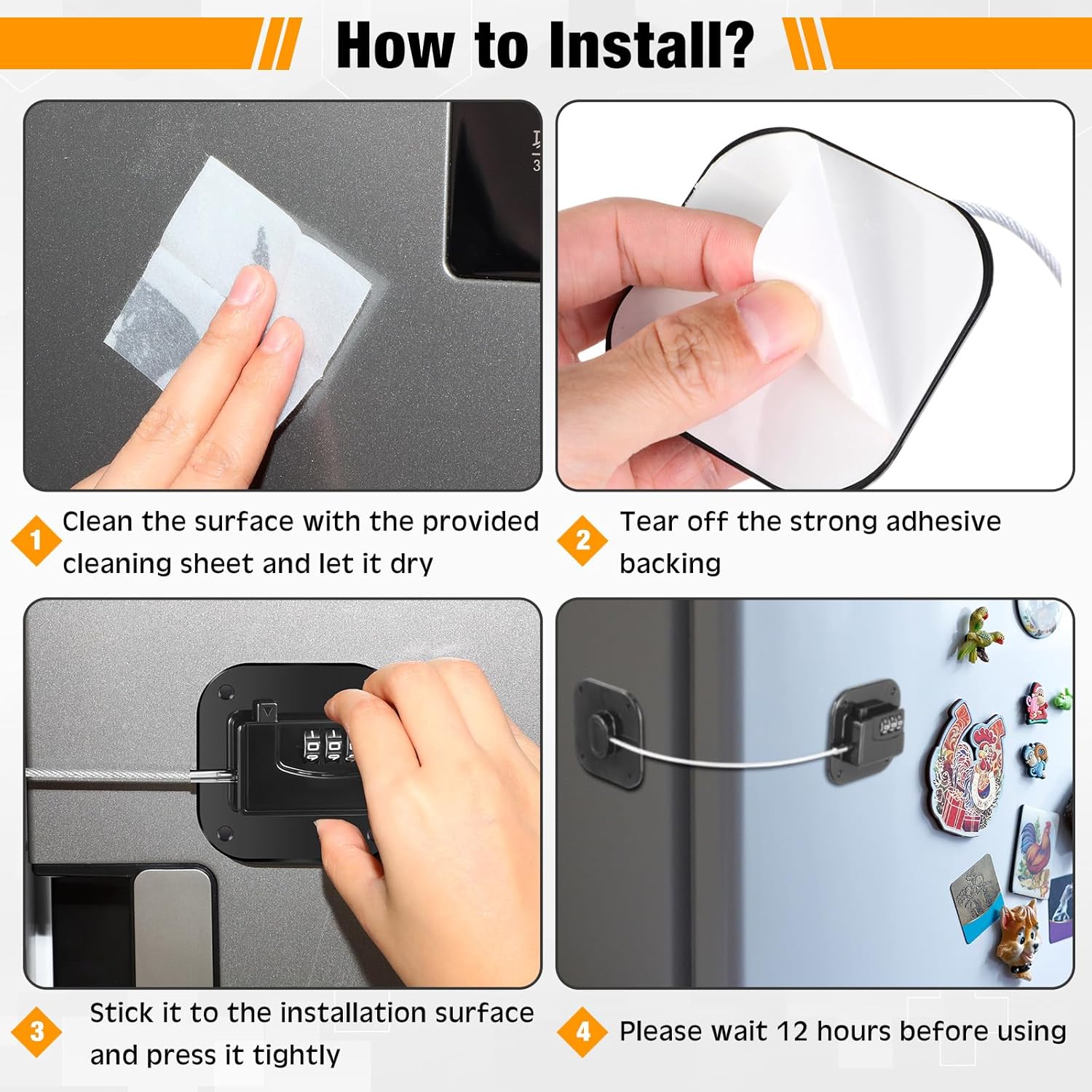 How to Install?

1 Clean the surface with the provided cleaning sheet and let it dry

2 Tear off the strong adhesive backing

3 Stick it to the installation surface and press it tightly

4 Please wait 12 hours before using