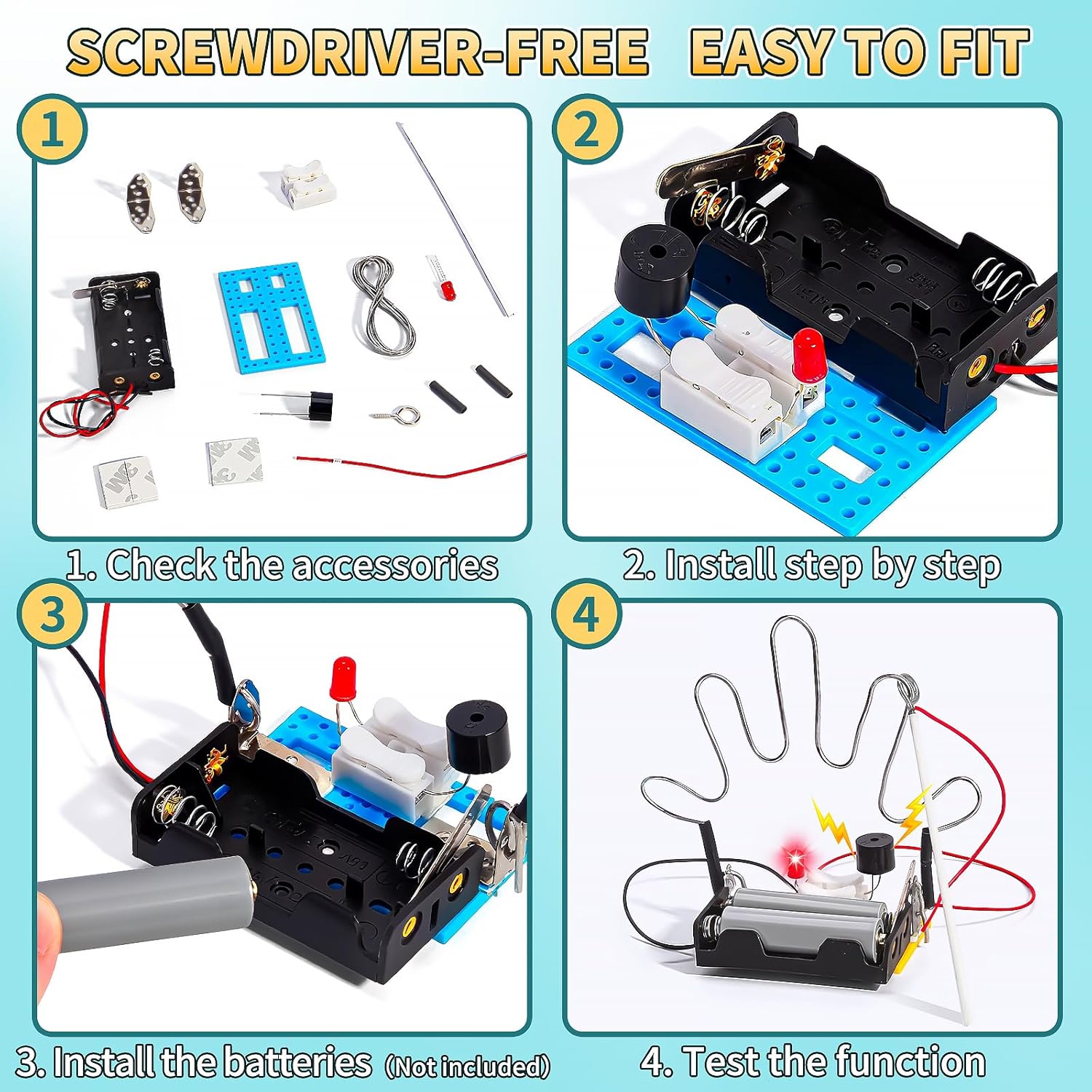 SCREWDRIVER-FREE EASY TO FIT

1

2

1. Check the accessories

2. Install step by step

3

4

3. Install the batteries (Not included)

4. Test the function