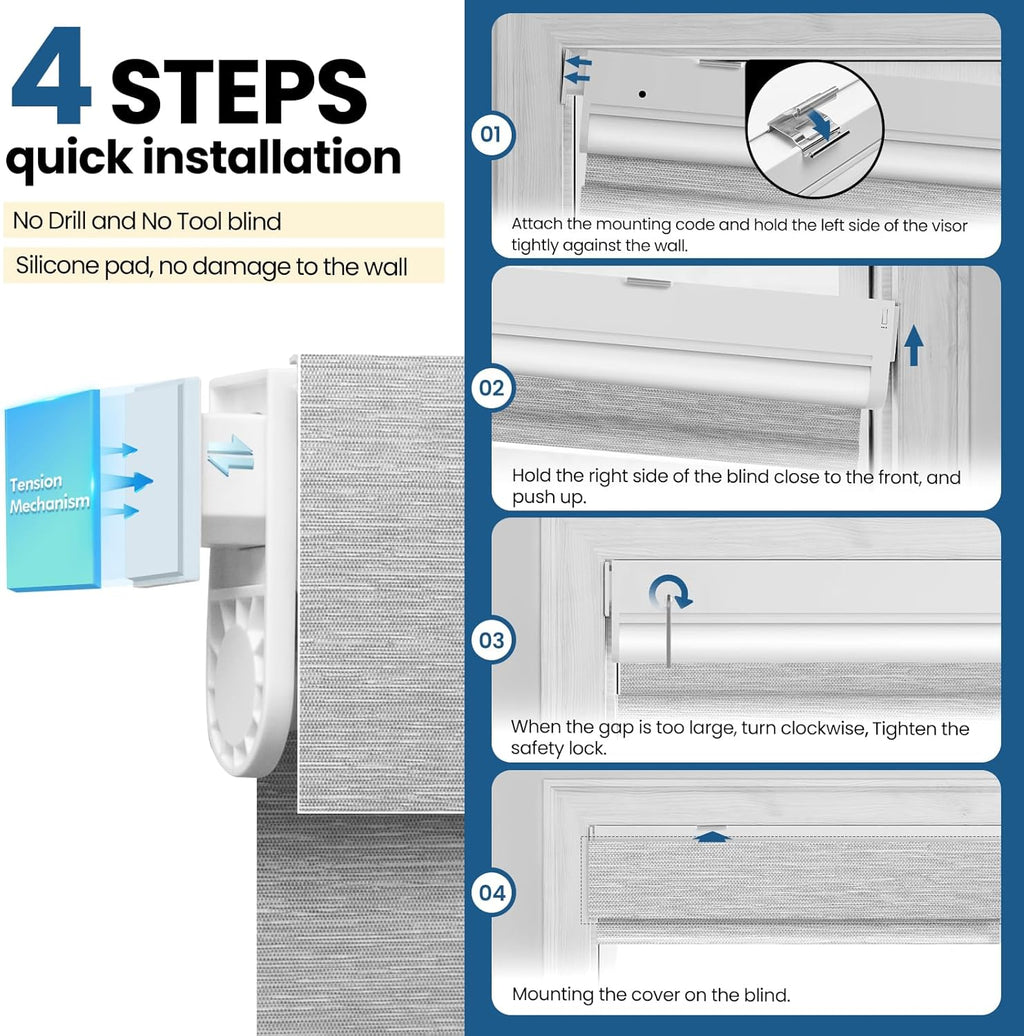 4 STEPS
quick installation

No Drill and No Tool blind

Silicone pad, no damage to the wall

Tension Mechanism

01

Attach the mounting code and hold the left side of the visor tightly against the wall.

02

Hold the right side of the blind close to the front, and push up.

03

When the gap is too large, turn clockwise, Tighten the safety lock.

04

Mounting the cover on the blind.