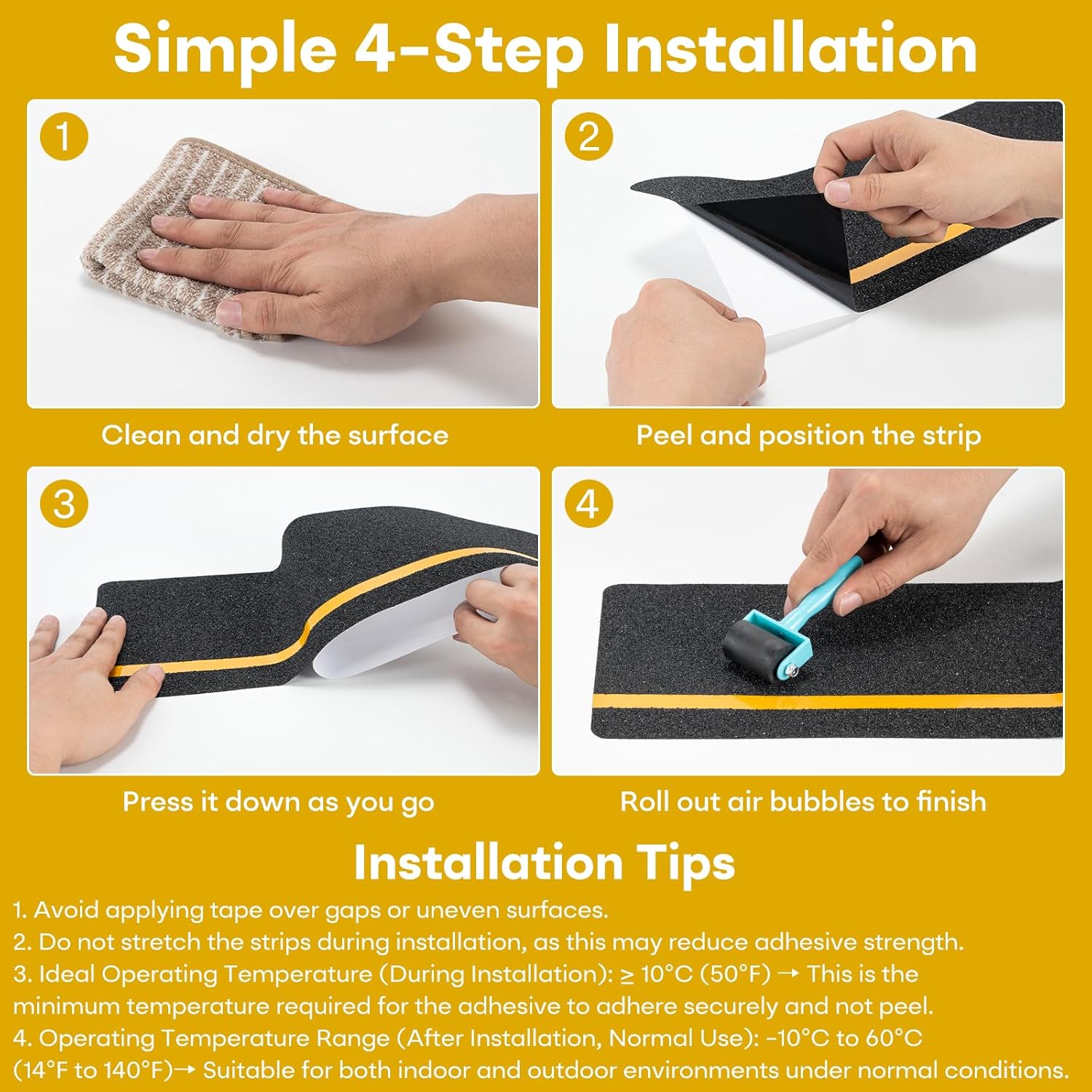 Simple 4-Step Installation

1

Clean and dry the surface

2

Peel and position the strip

3

Press it down as you go

4

Roll out air bubbles to finish

Installation Tips

1. Avoid applying tape over gaps or uneven surfaces.
2. Do not stretch the strips during installation, as this may reduce adhesive strength.
3. Ideal Operating Temperature (During Installation): ≥ 10°C (50°F) → This is the minimum temperature required for the adhesive to adhere securely and not peel.
4. Operating Temperature Range (After Installation, Normal Use): -10°C to 60°C (14°F to 140°F)→ Suitable for both indoor and outdoor environments under normal conditions.