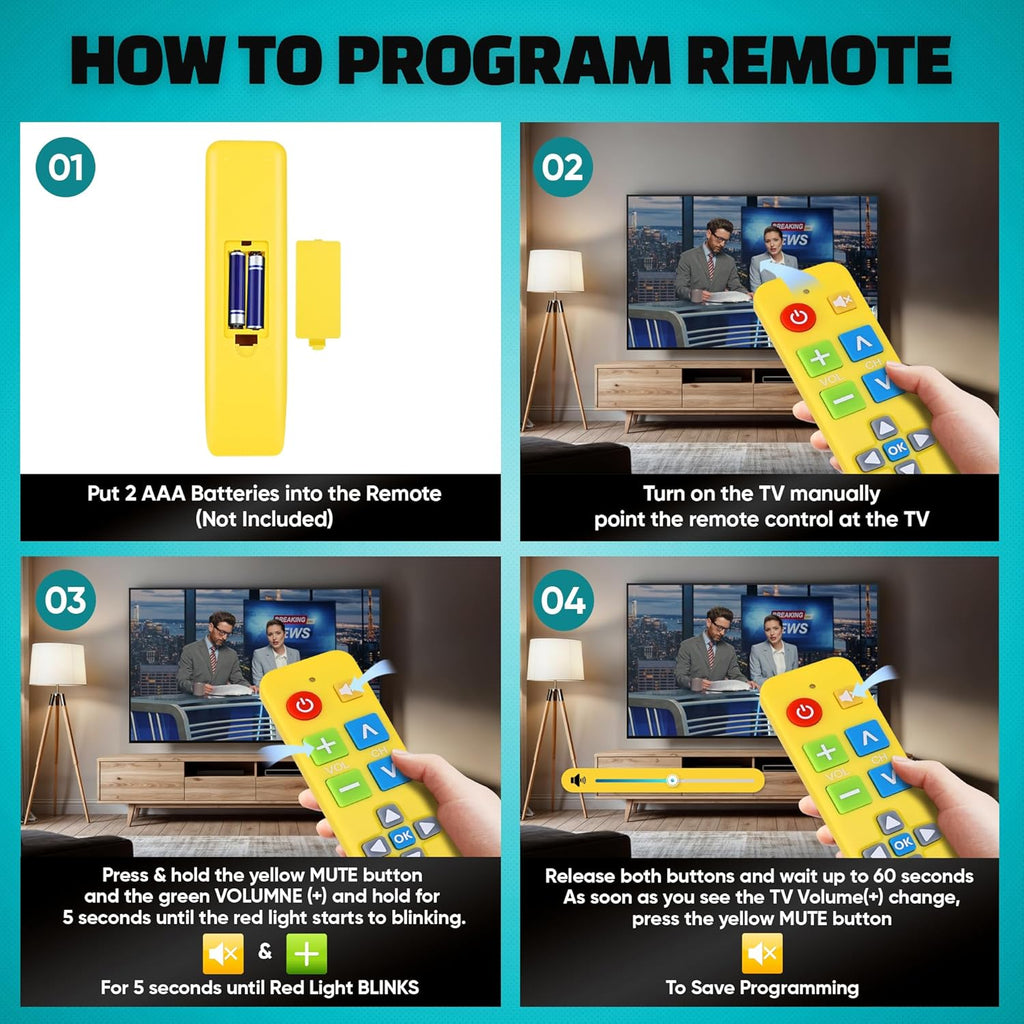 HOW TO PROGRAM REMOTE

01

Put 2 AAA Batteries into the Remote (Not Included)

02

BREAKING NEWS

VOL CH OK

Turn on the TV manually point the remote control at the TV

03

BREAKING NEWS

VOL CH OK

Press & hold the yellow MUTE button and the green VOLUMNE (+) and hold for 5 seconds until the red light starts to blinking.

&

For 5 seconds until Red Light BLINKS

04

BREAKING NEWS

VOL CH OK

Release both buttons and wait up to 60 seconds As soon as you see the TV Volume(+) change, press the yellow MUTE button

To Save Programming