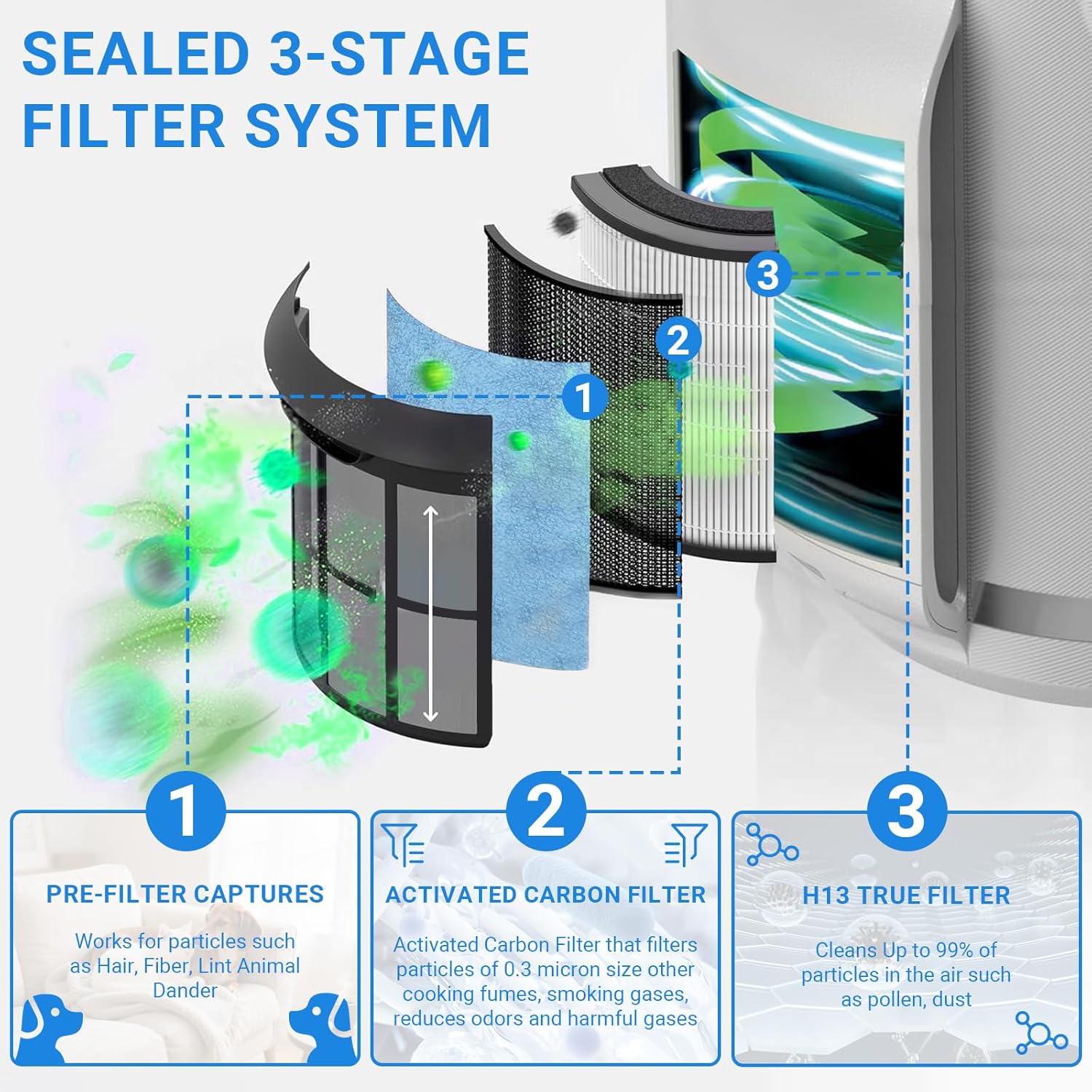 SEALED 3-STAGE FILTER SYSTEM

3

2

1

1

PRE-FILTER CAPTURES

Works for particles such as Hair, Fiber, Lint Animal Dander

2

ACTIVATED CARBON FILTER

Activated Carbon Filter that filters particles of 0.3 micron size other cooking fumes, smoking gases, reduces odors and harmful gases

3

H13 TRUE FILTER

Cleans Up to 99% of particles in the air such as pollen, dust