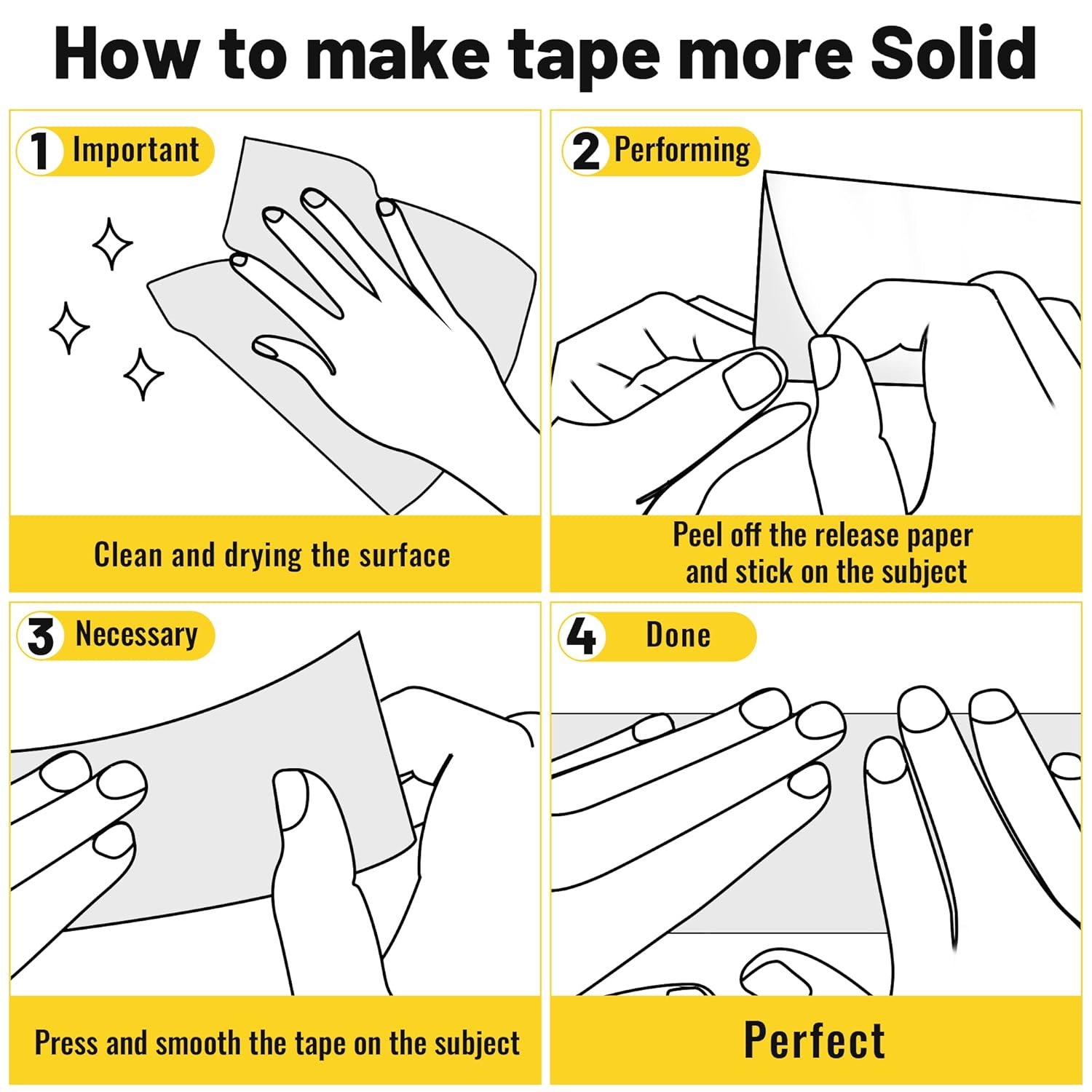 How to make tape more Solid

1 Important

Clean and drying the surface

2 Performing

Peel off the release paper and stick on the subject

3 Necessary

Press and smooth the tape on the subject

4 Done

Perfect