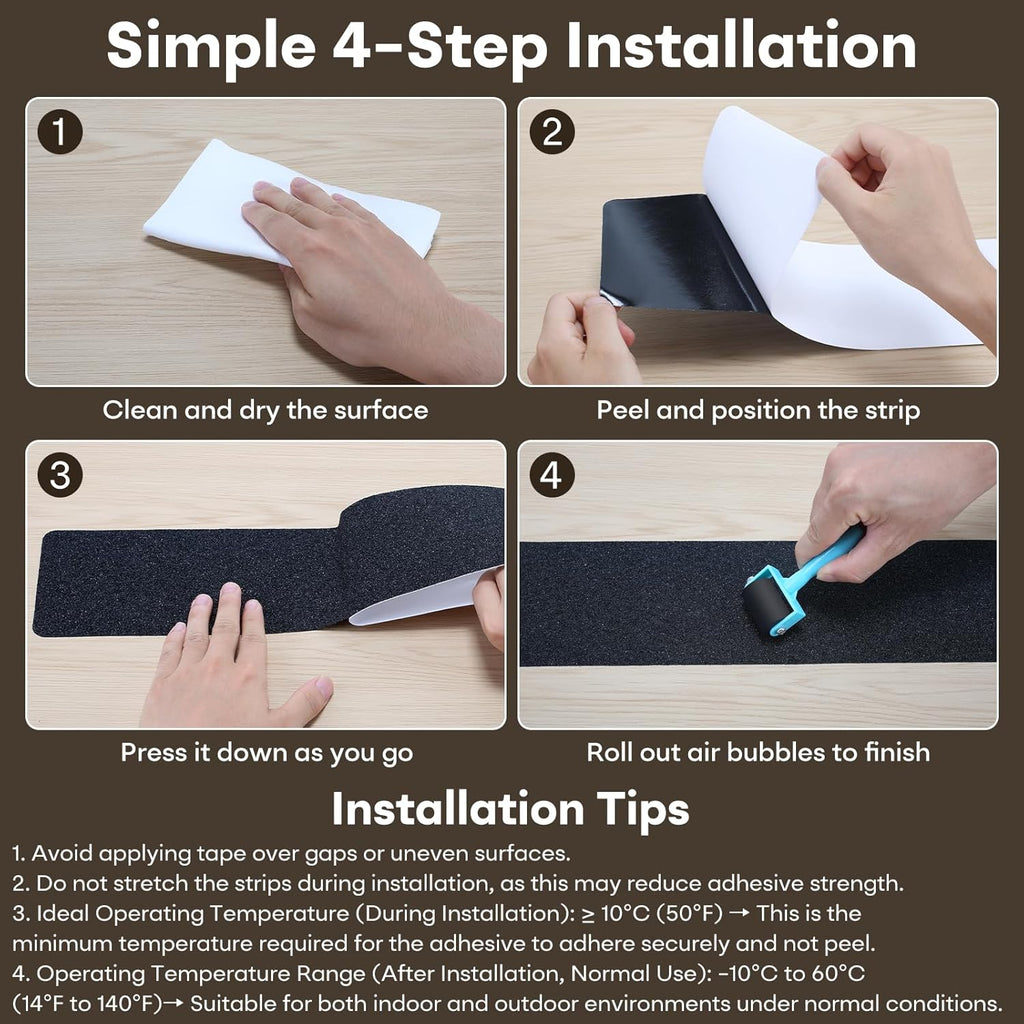 Simple 4-Step Installation

1

Clean and dry the surface

2

Peel and position the strip

3

Press it down as you go

4

Roll out air bubbles to finish

Installation Tips

1. Avoid applying tape over gaps or uneven surfaces.
2. Do not stretch the strips during installation, as this may reduce adhesive strength.
3. Ideal Operating Temperature (During Installation): ≥ 10°C (50°F) → This is the minimum temperature required for the adhesive to adhere securely and not peel.
4. Operating Temperature Range (After Installation, Normal Use): -10°C to 60°C (14°F to 140°F)→ Suitable for both indoor and outdoor environments under normal conditions.