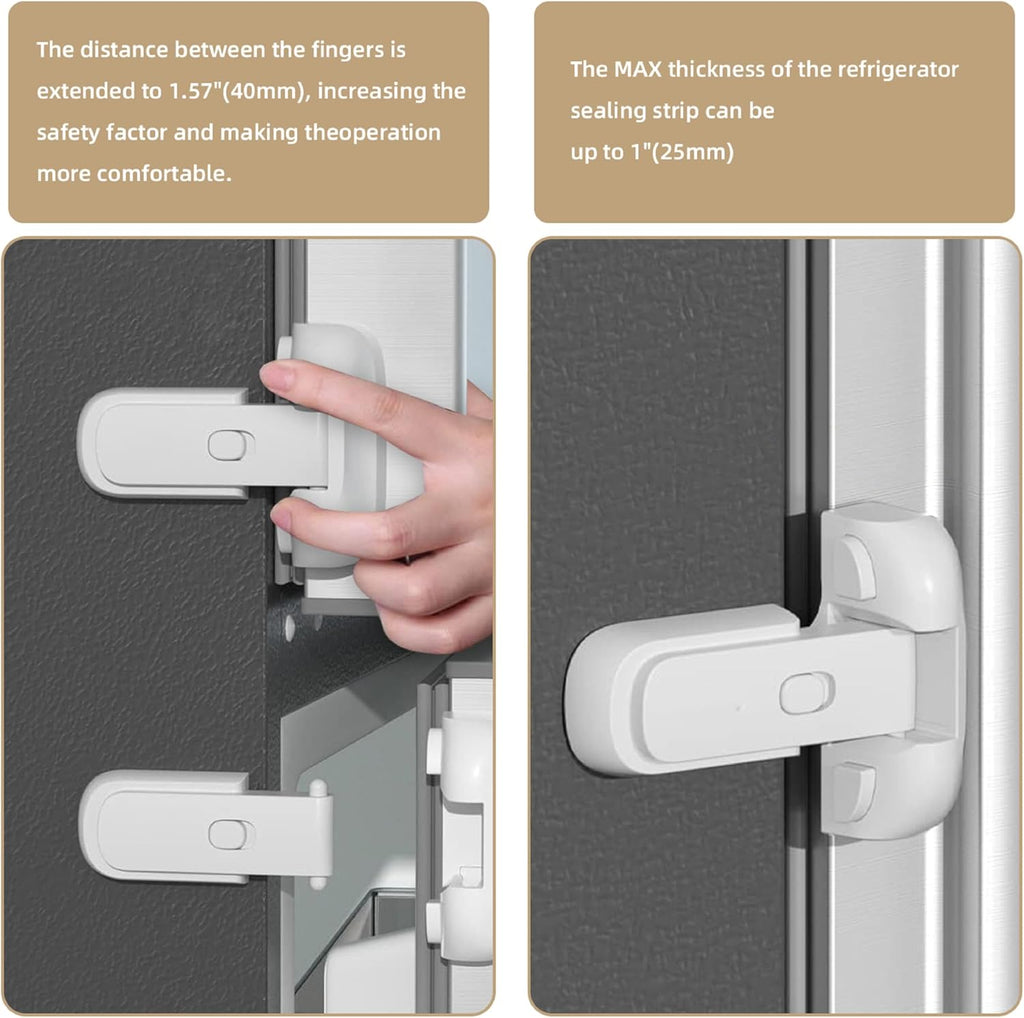 The distance between the fingers is extended to 1.57"(40mm), increasing the safety factor and making theoperation more comfortable.

The MAX thickness of the refrigerator sealing strip can be
up to 1"(25mm)