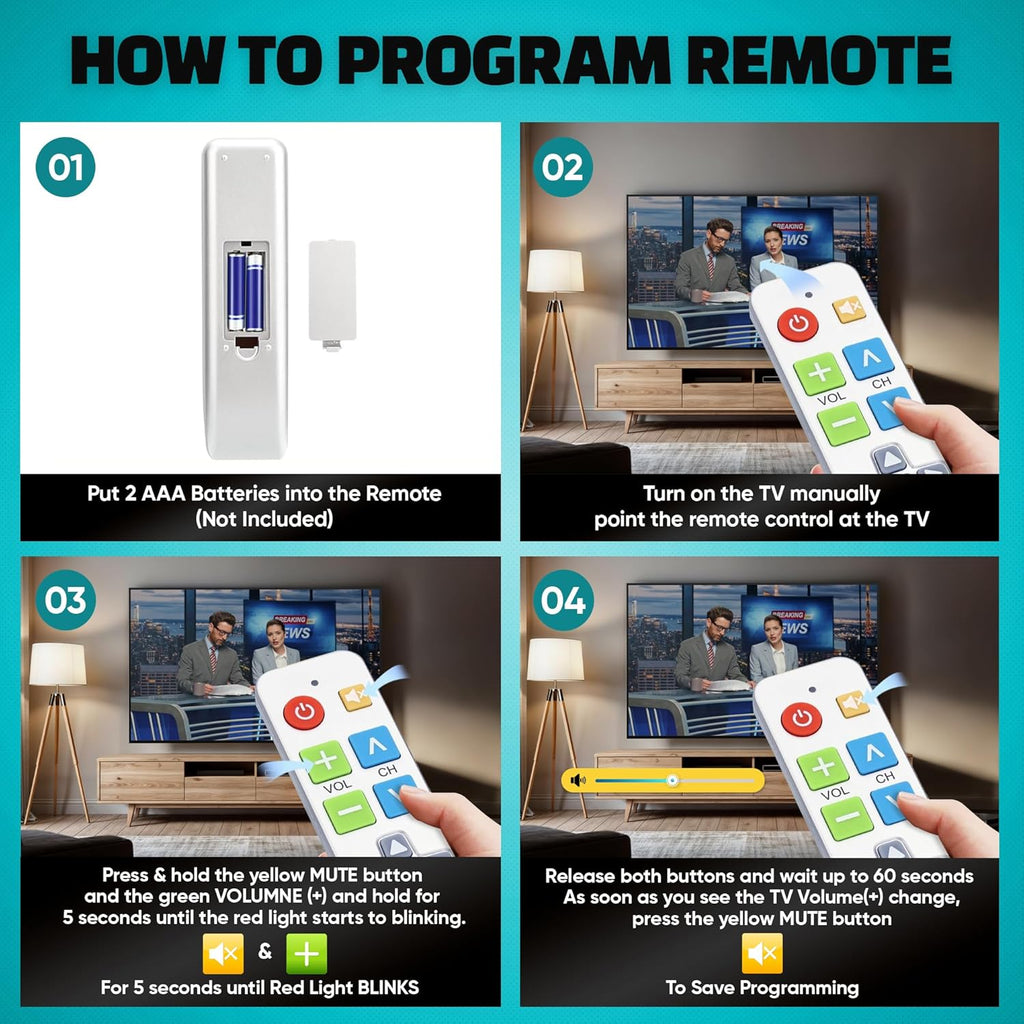 HOW TO PROGRAM REMOTE

01

Put 2 AAA Batteries into the Remote (Not Included)

02

BREAKING NEWS

VOL CH

Turn on the TV manually point the remote control at the TV

03

BREAKING NEWS

VOL CH

Press & hold the yellow MUTE button and the green VOLUMNE (+) and hold for 5 seconds until the red light starts to blinking.

&

For 5 seconds until Red Light BLINKS

04

BREAKING NEWS

VOL CH

Release both buttons and wait up to 60 seconds As soon as you see the TV Volume(+) change, press the yellow MUTE button

To Save Programming