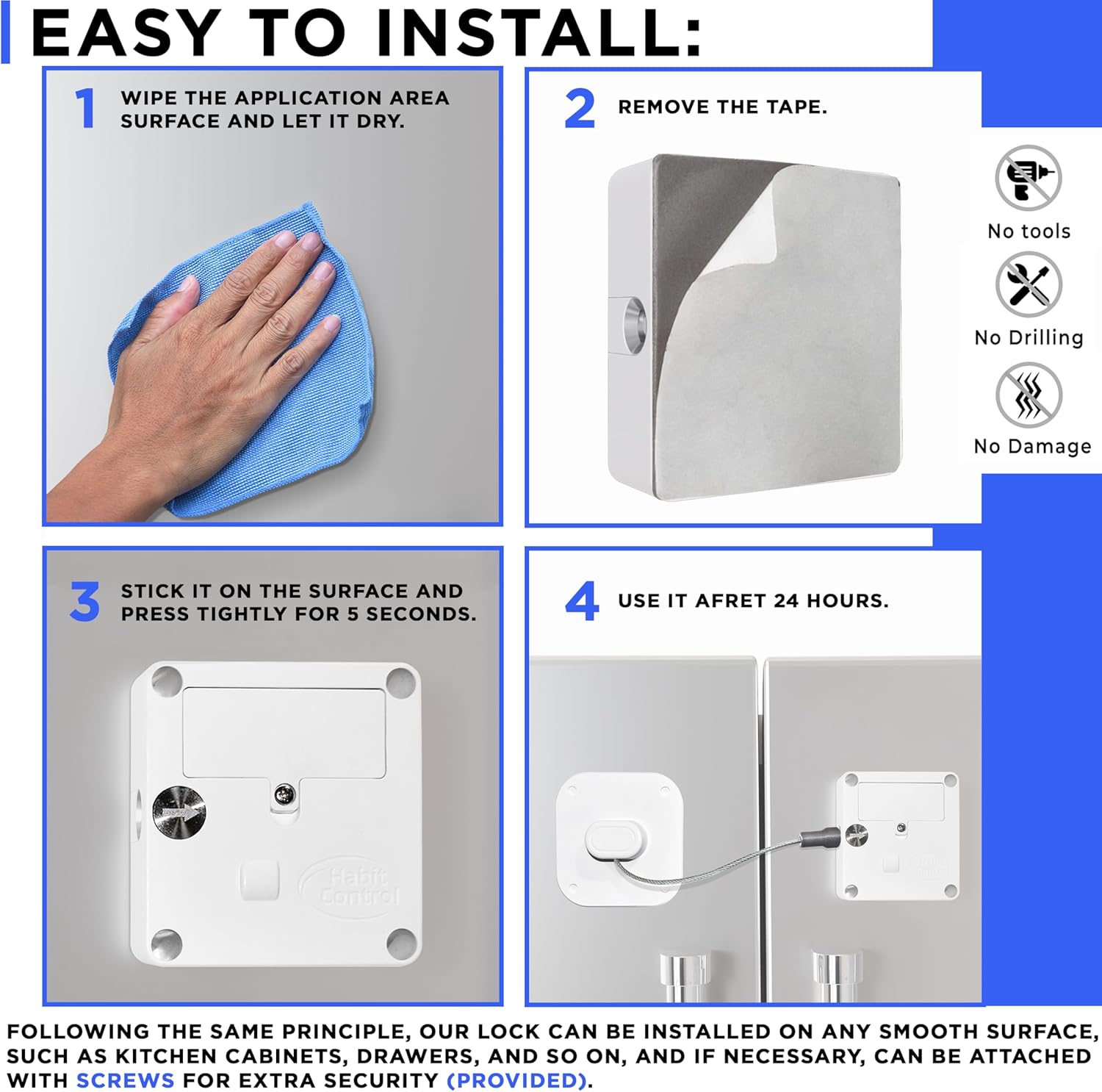 EASY TO INSTALL:

1 WIPE THE APPLICATION AREA SURFACE AND LET IT DRY.

2 REMOVE THE TAPE.

No tools

No Drilling

No Damage

3 STICK IT ON THE SURFACE AND PRESS TIGHTLY FOR 5 SECONDS.

Habit Control

4 USE IT AFRET 24 HOURS.

FOLLOWING THE SAME PRINCIPLE, OUR LOCK CAN BE INSTALLED ON ANY SMOOTH SURFACE, SUCH AS KITCHEN CABINETS, DRAWERS, AND SO ON, AND IF NECESSARY, CAN BE ATTACHED WITH SCREWS FOR EXTRA SECURITY (PROVIDED).