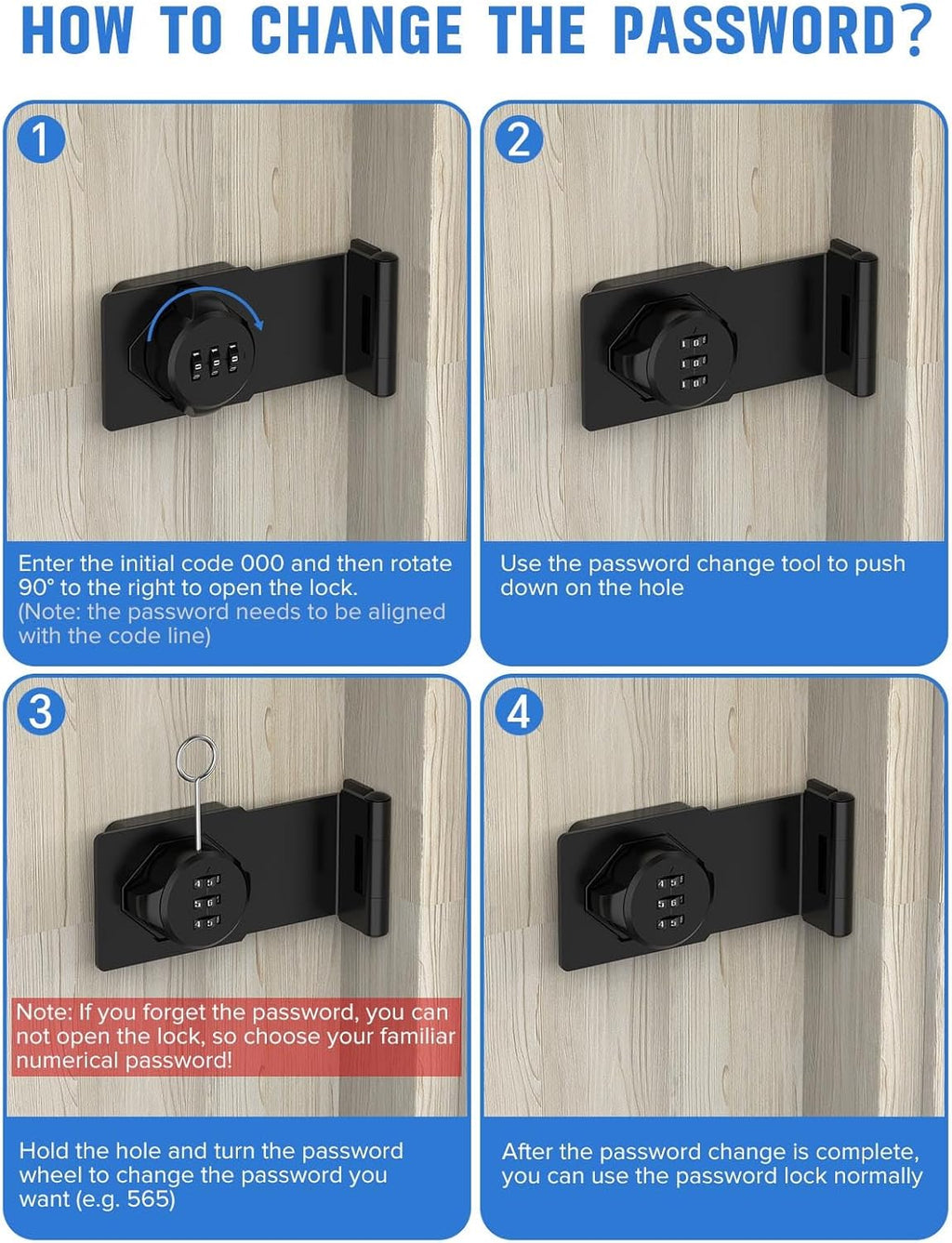 HOW TO CHANGE THE PASSWORD?

1

Enter the initial code 000 and then rotate 90° to the right to open the lock.
(Note: the password needs to be aligned with the code line)

2

Use the password change tool to push down on the hole

3

Note: If you forget the password, you can not open the lock, so choose your familiar numerical password!

Hold the hole and turn the password wheel to change the password you want (e.g. 565)

4

After the password change is complete, you can use the password lock normally