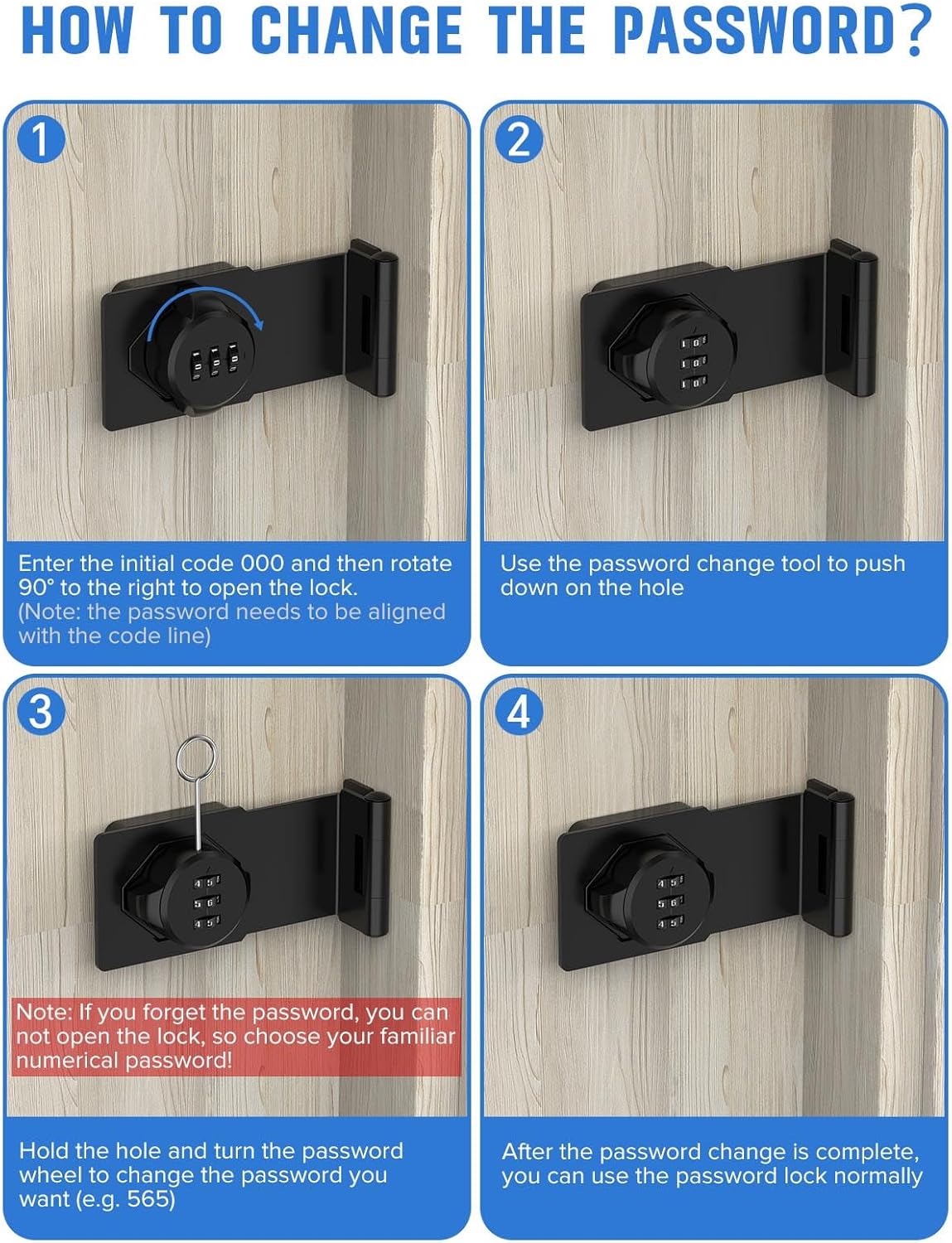 HOW TO CHANGE THE PASSWORD?

1

Enter the initial code 000 and then rotate 90° to the right to open the lock.
(Note: the password needs to be aligned with the code line)

2

Use the password change tool to push down on the hole

3

Note: If you forget the password, you can not open the lock, so choose your familiar numerical password!

Hold the hole and turn the password wheel to change the password you want (e.g. 565)

4

After the password change is complete, you can use the password lock normally