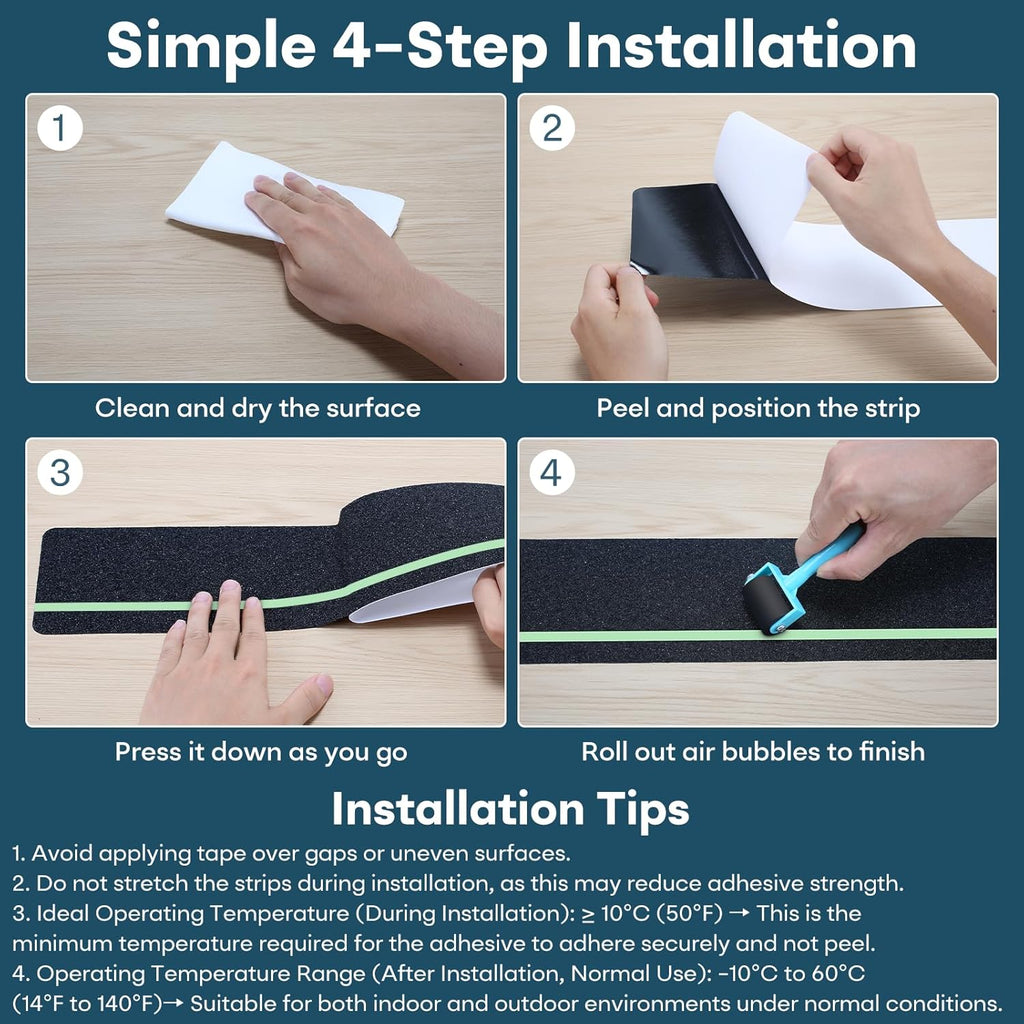 Simple 4-Step Installation

1

Clean and dry the surface

2

Peel and position the strip

3

Press it down as you go

4

Roll out air bubbles to finish

Installation Tips

1. Avoid applying tape over gaps or uneven surfaces.
2. Do not stretch the strips during installation, as this may reduce adhesive strength.
3. Ideal Operating Temperature (During Installation): ≥ 10°C (50°F) → This is the minimum temperature required for the adhesive to adhere securely and not peel.
4. Operating Temperature Range (After Installation, Normal Use): -10°C to 60°C (14°F to 140°F)→ Suitable for both indoor and outdoor environments under normal conditions.