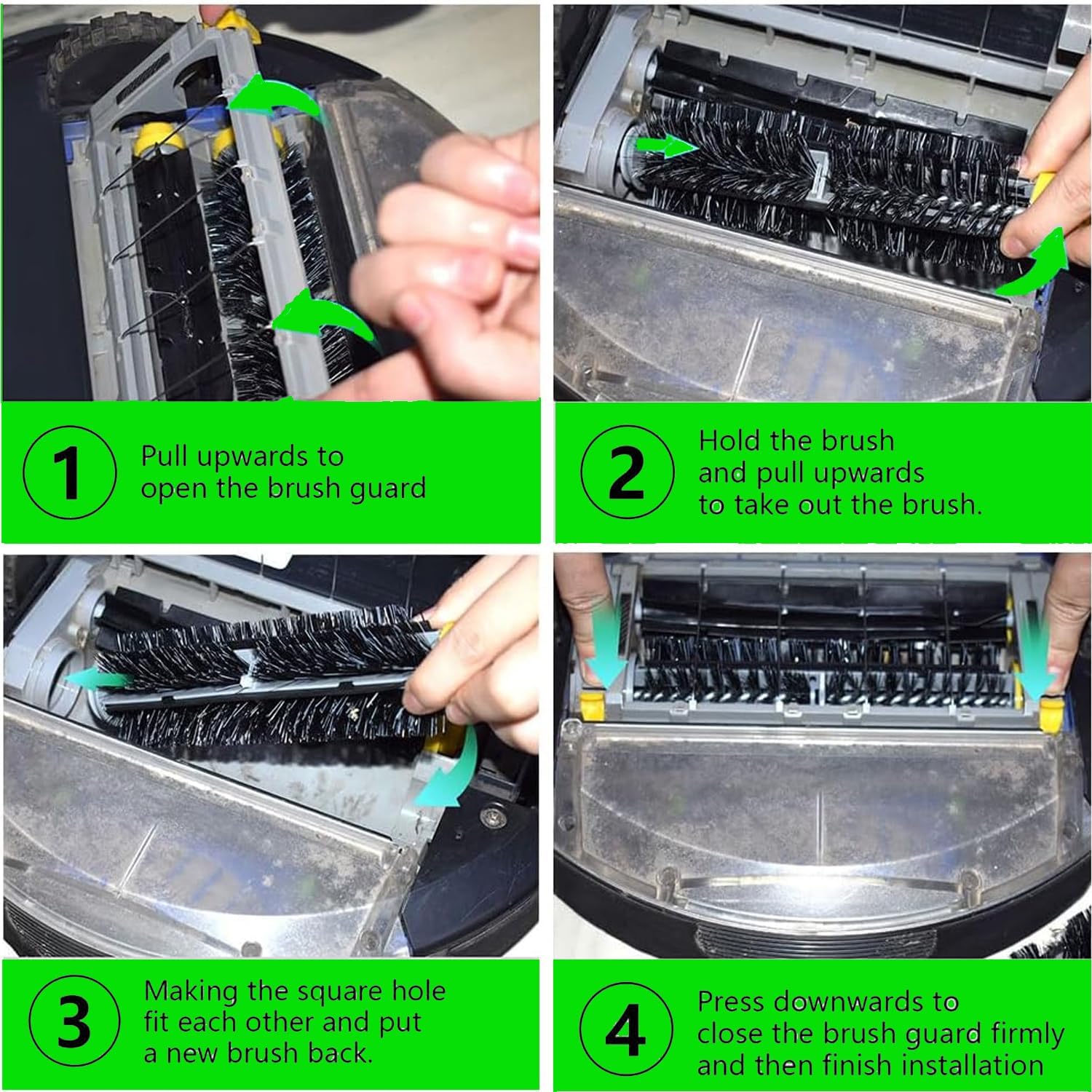 1
Pull upwards to open the brush guard

2
Hold the brush and pull upwards to take out the brush.

3
Making the square hole fit each other and put a new brush back.

4
Press downwards to close the brush guard firmly and then finish installation