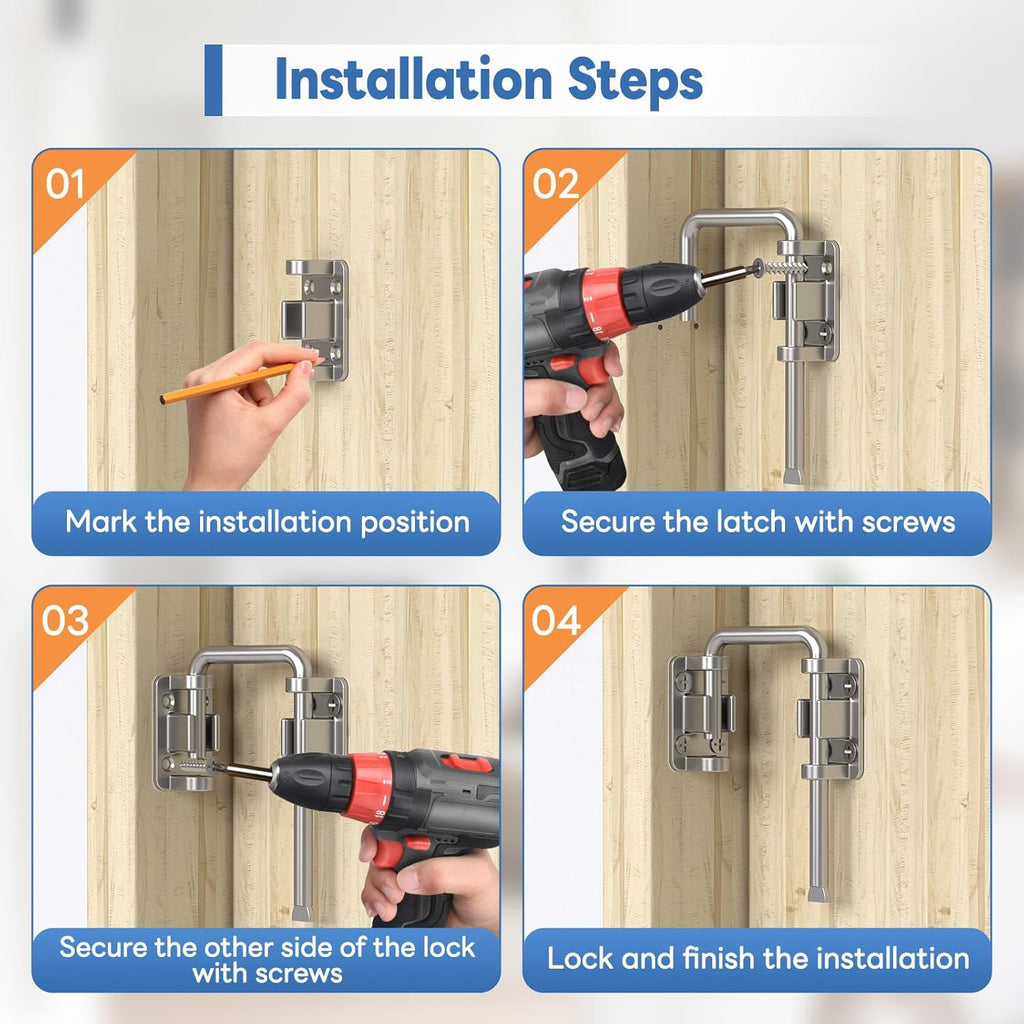 Installation Steps

01

Mark the installation position

02

Secure the latch with screws

03

Secure the other side of the lock with screws

04

Lock and finish the installation