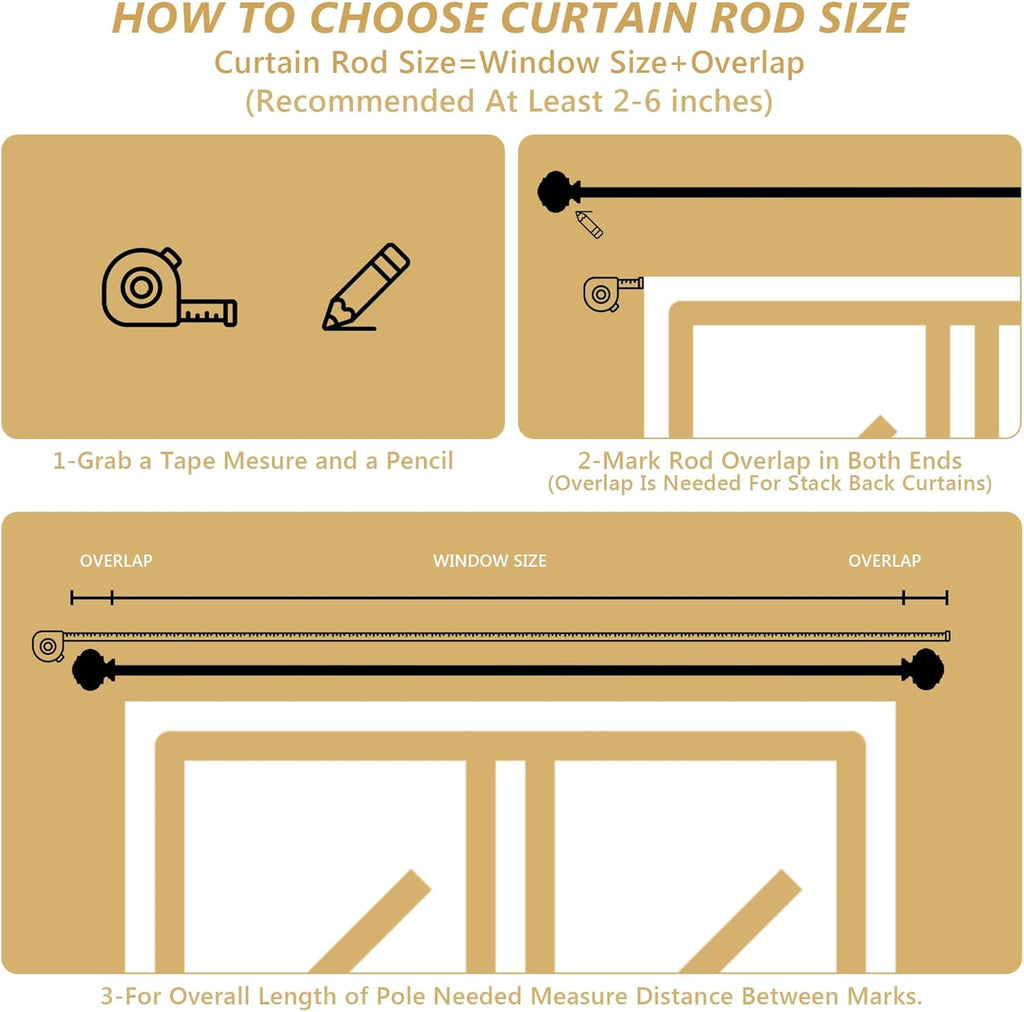 HOW TO CHOOSE CURTAIN ROD SIZE
Curtain Rod Size=Window Size+Overlap
(Recommended At Least 2-6 inches)

1-Grab a Tape Mesure and a Pencil

2-Mark Rod Overlap in Both Ends
(Overlap Is Needed For Stack Back Curtains)

OVERLAP
WINDOW SIZE
OVERLAP

3-For Overall Length of Pole Needed Measure Distance Between Marks.