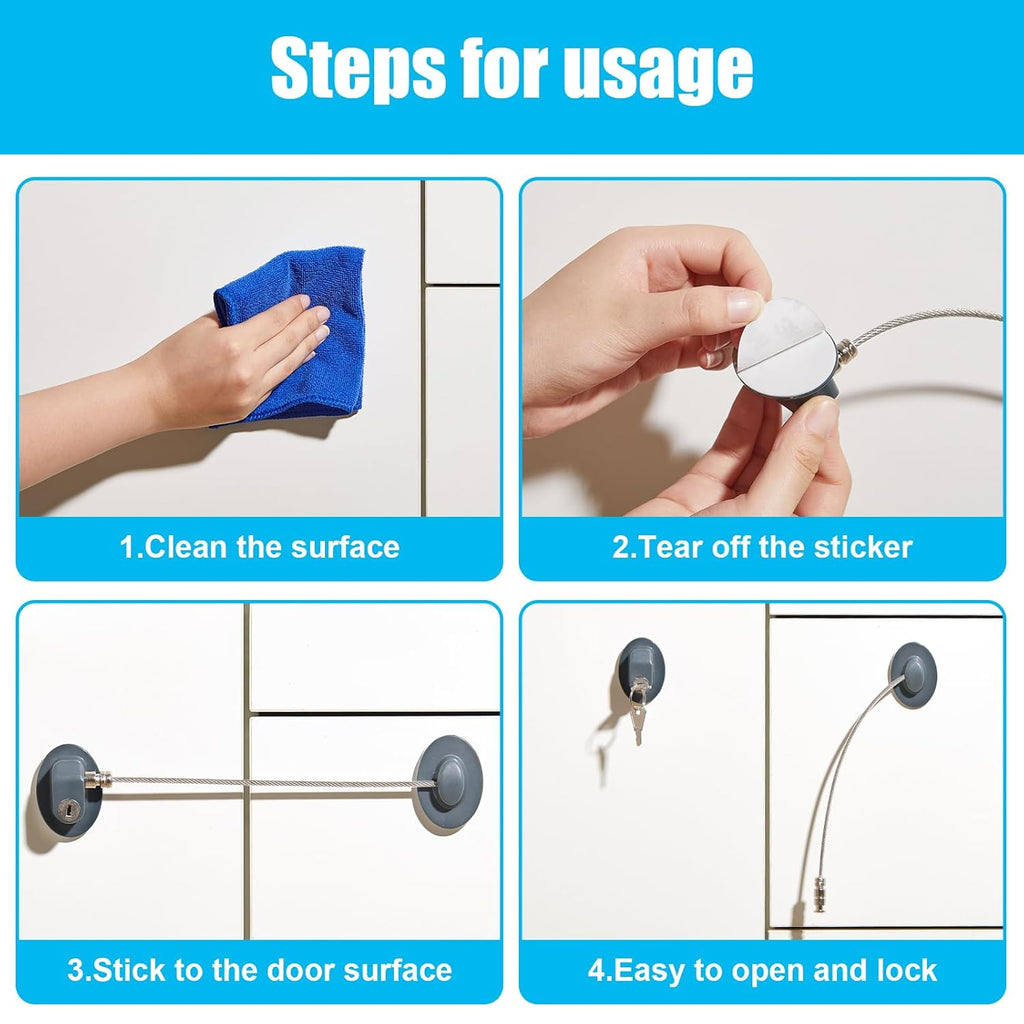 Steps for usage

1.Clean the surface

2.Tear off the sticker

3.Stick to the door surface

4.Easy to open and lock