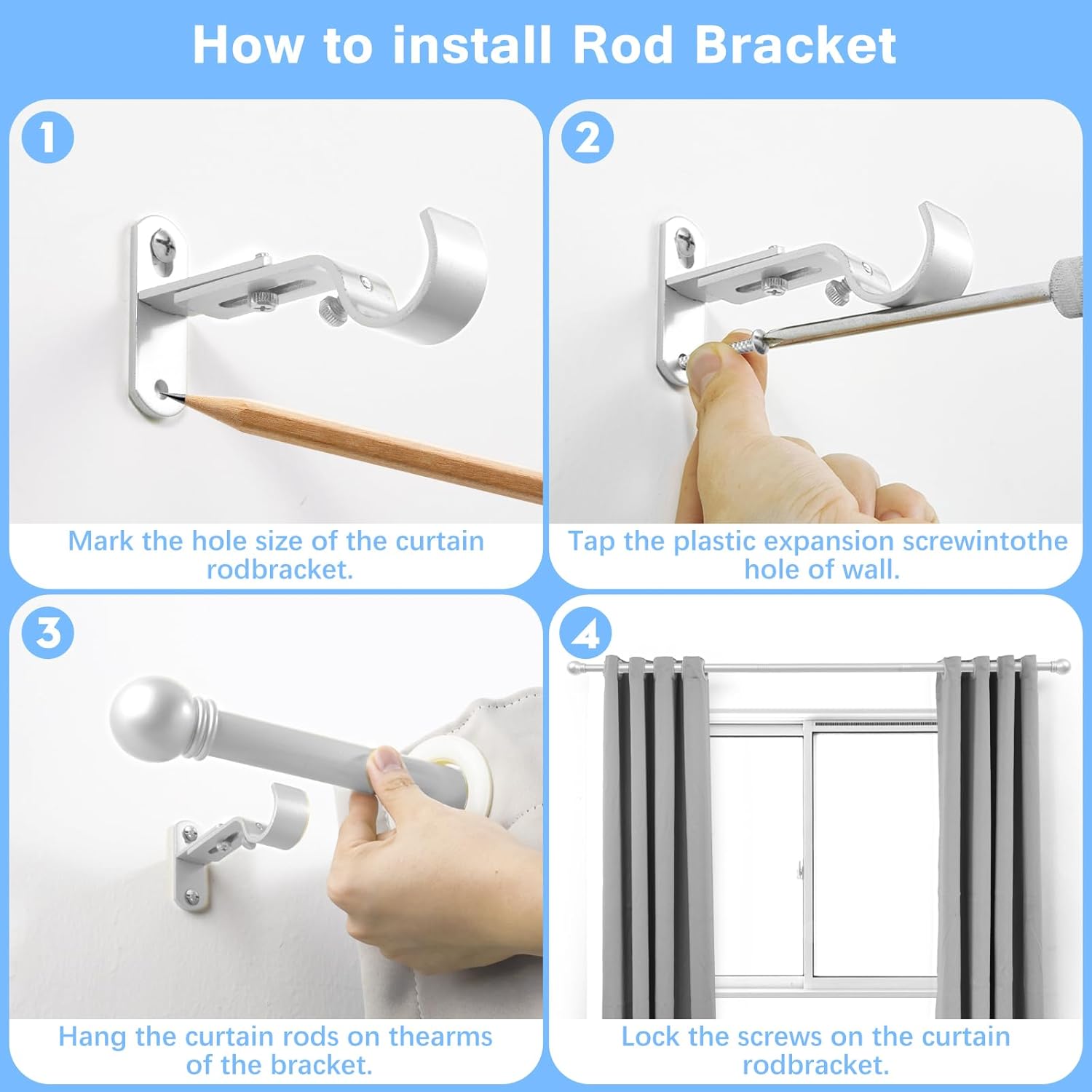 How to install Rod Bracket

1

Mark the hole size of the curtain rodbracket.

2

Tap the plastic expansion screwintothe hole of wall.

3

Hang the curtain rods on thearms of the bracket.

4

Lock the screws on the curtain rodbracket.