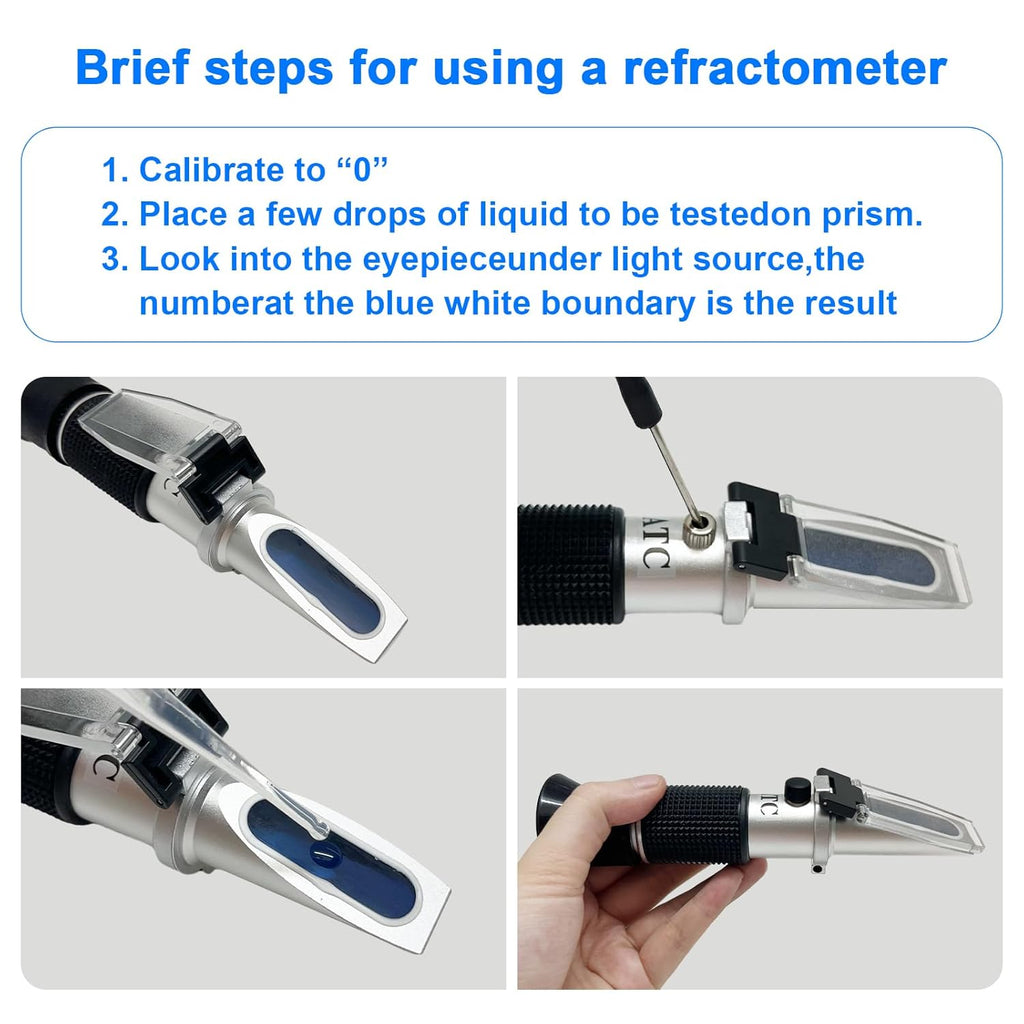 Brief steps for using a refractometer

1. Calibrate to “0”
2. Place a few drops of liquid to be testedon prism.
3. Look into the eyepieceunder light source,the numberat the blue white boundary is the result

ATC