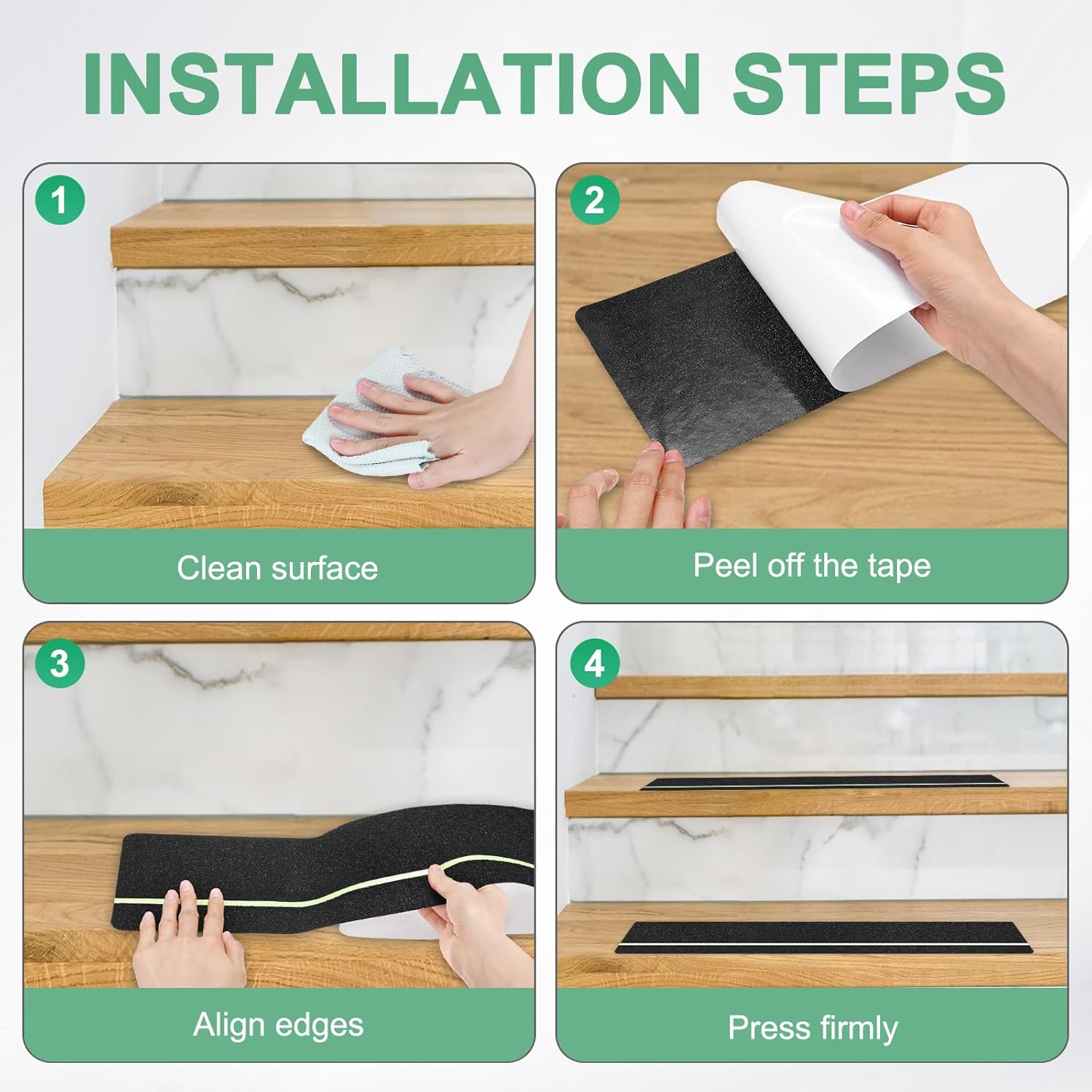 INSTALLATION STEPS

1
Clean surface

2
Peel off the tape

3
Align edges

4
Press firmly