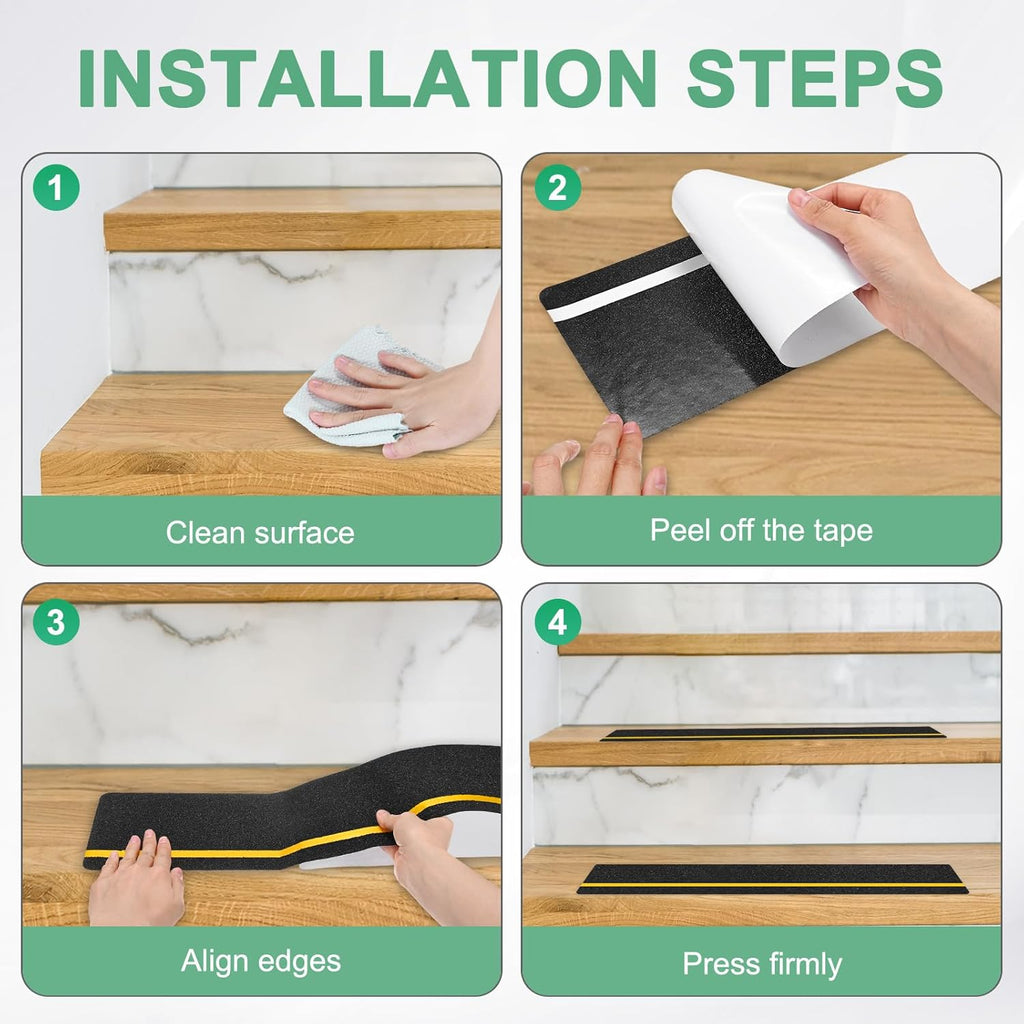 INSTALLATION STEPS

1

Clean surface

2

Peel off the tape

3

Align edges

4

Press firmly