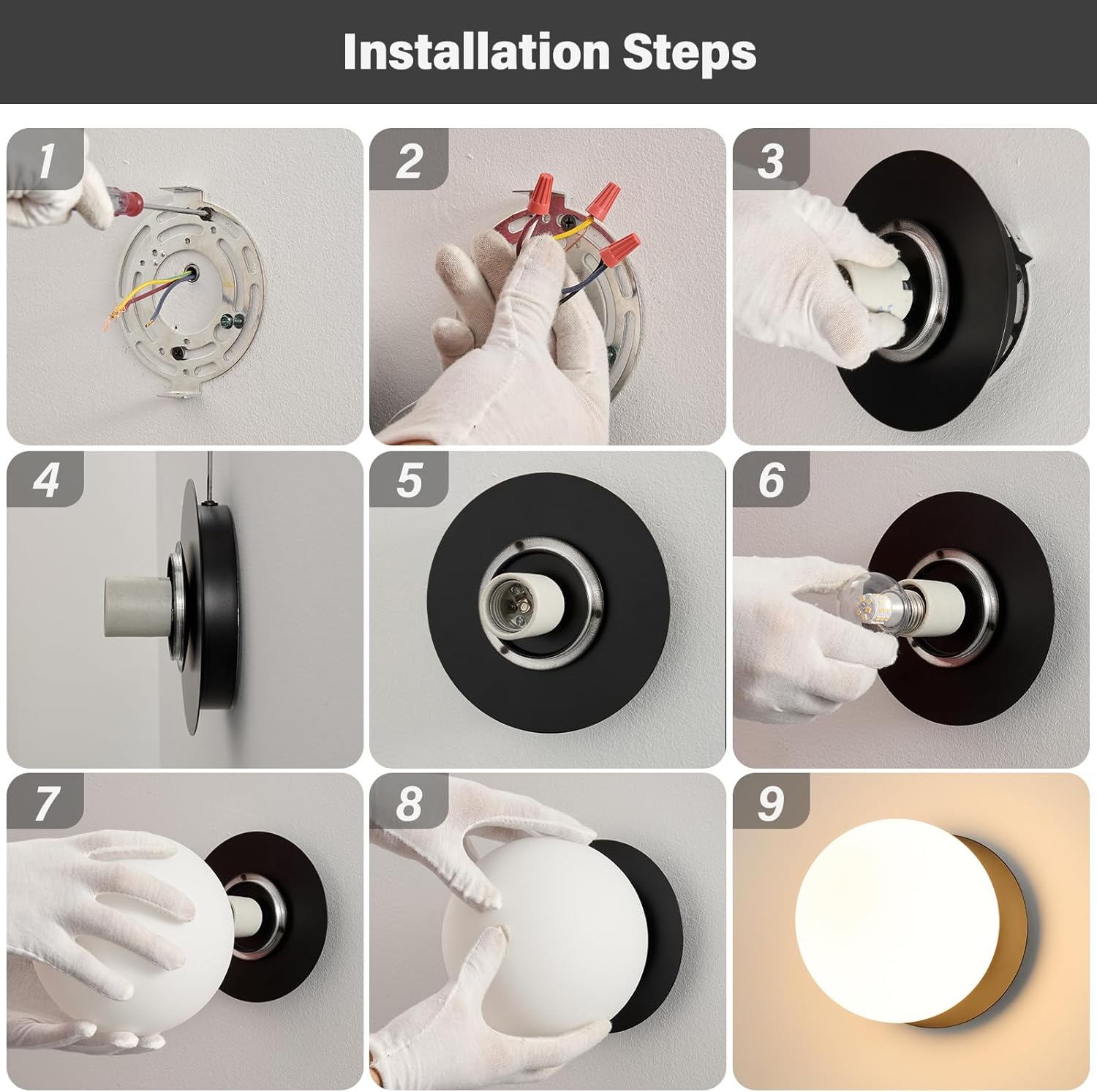 Installation Steps

1

2

3

4

5

6

7

8

9