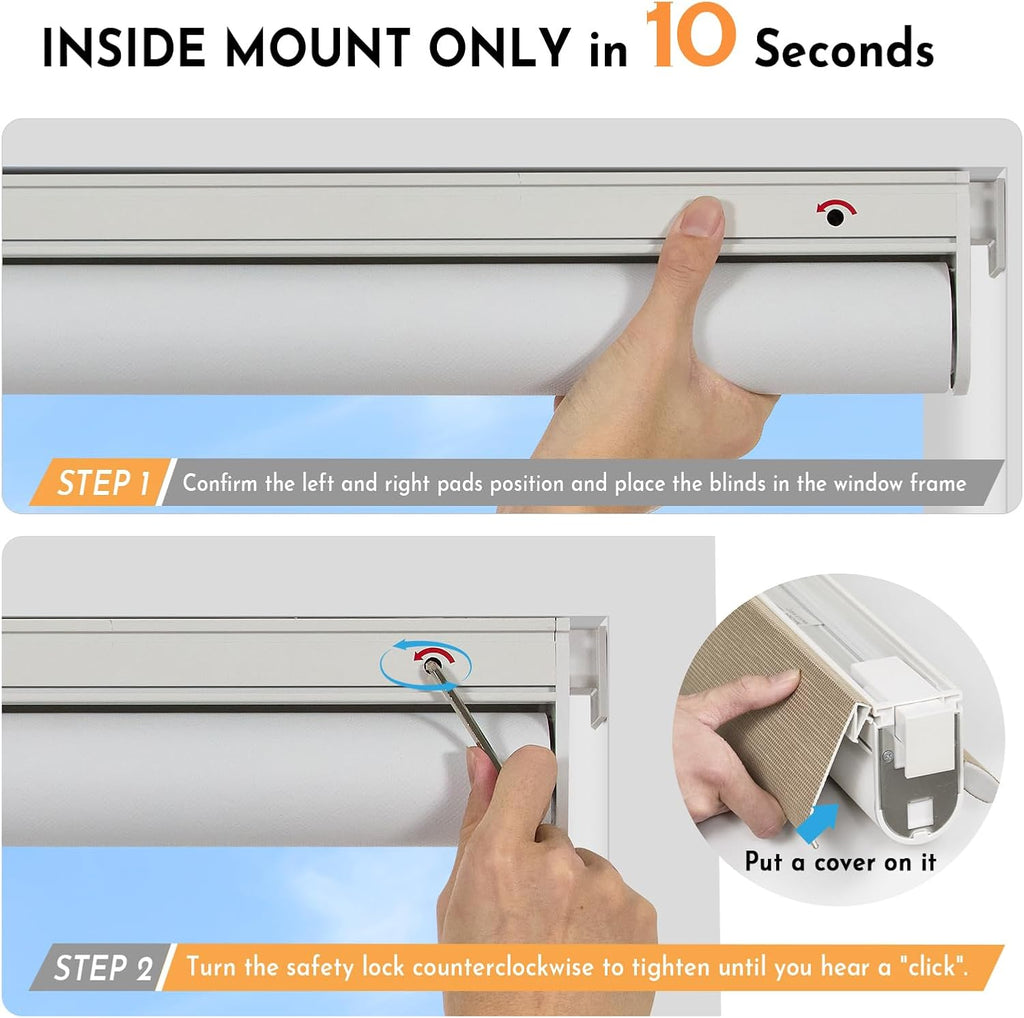 INSIDE MOUNT ONLY in 10 Seconds

STEP 1 Confirm the left and right pads position and place the blinds in the window frame

Put a cover on it

STEP 2 Turn the safety lock counterclockwise to tighten until you hear a "click".