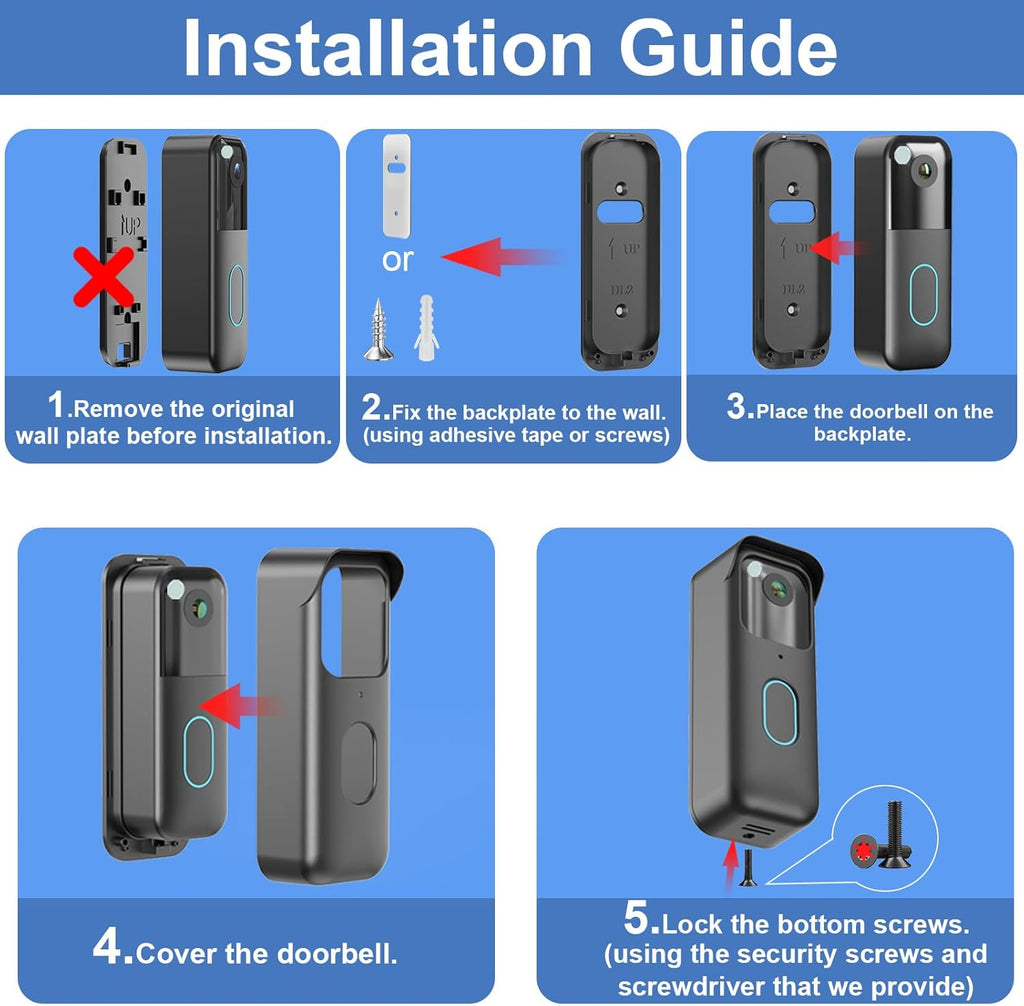 Installation Guide

UP

1.Remove the original wall plate before installation.

or

UP

DL2

2.Fix the backplate to the wall. (using adhesive tape or screws)

UP

DL2

3.Place the doorbell on the backplate.

4.Cover the doorbell.

5.Lock the bottom screws. (using the security screws and screwdriver that we provide)