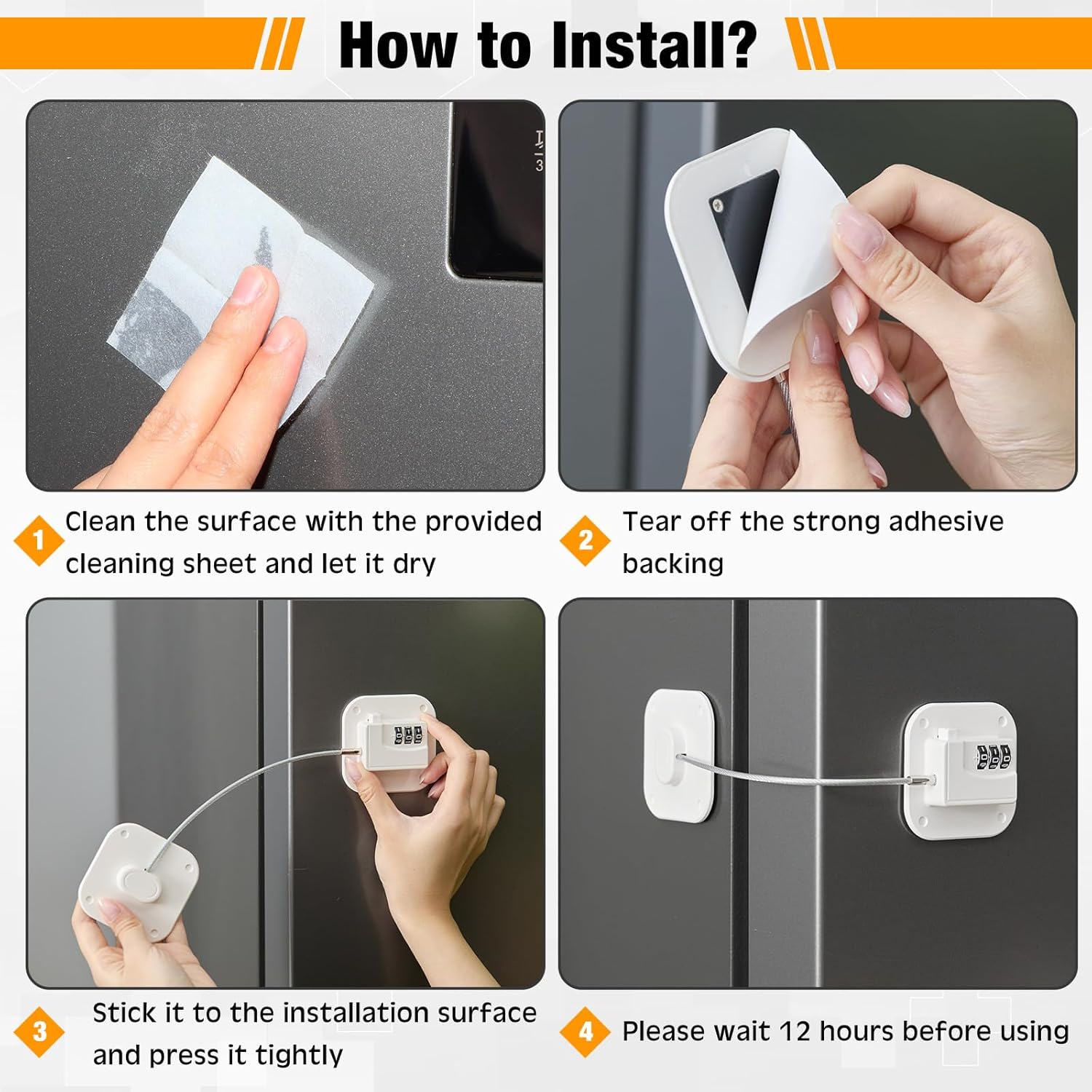 How to Install?

1 Clean the surface with the provided cleaning sheet and let it dry

2 Tear off the strong adhesive backing

3 Stick it to the installation surface and press it tightly

4 Please wait 12 hours before using