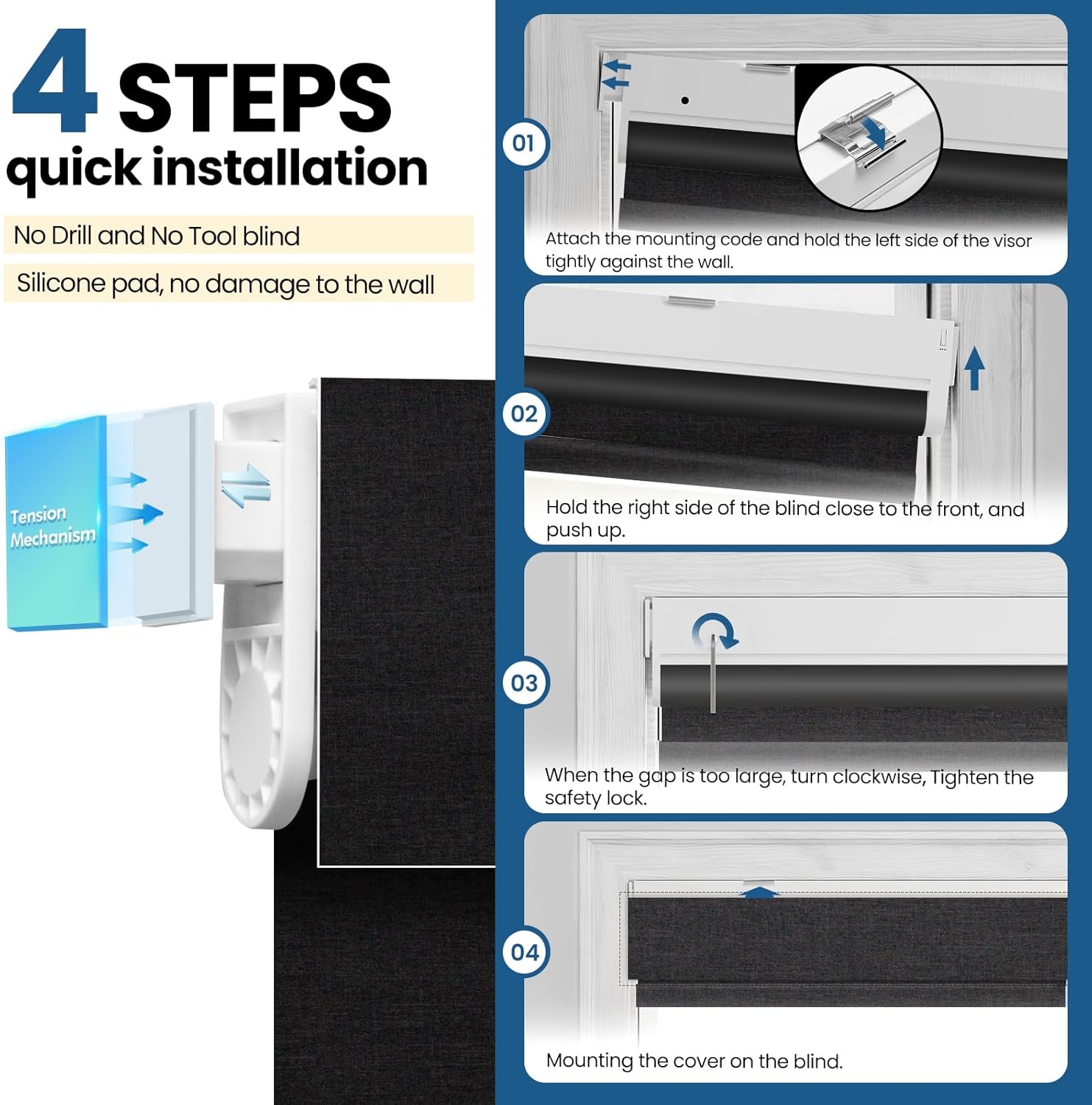 4 STEPS
quick installation

No Drill and No Tool blind

Silicone pad, no damage to the wall

Tension Mechanism

01
Attach the mounting code and hold the left side of the visor tightly against the wall.

02
Hold the right side of the blind close to the front, and push up.

03
When the gap is too large, turn clockwise, Tighten the safety lock.

04
Mounting the cover on the blind.