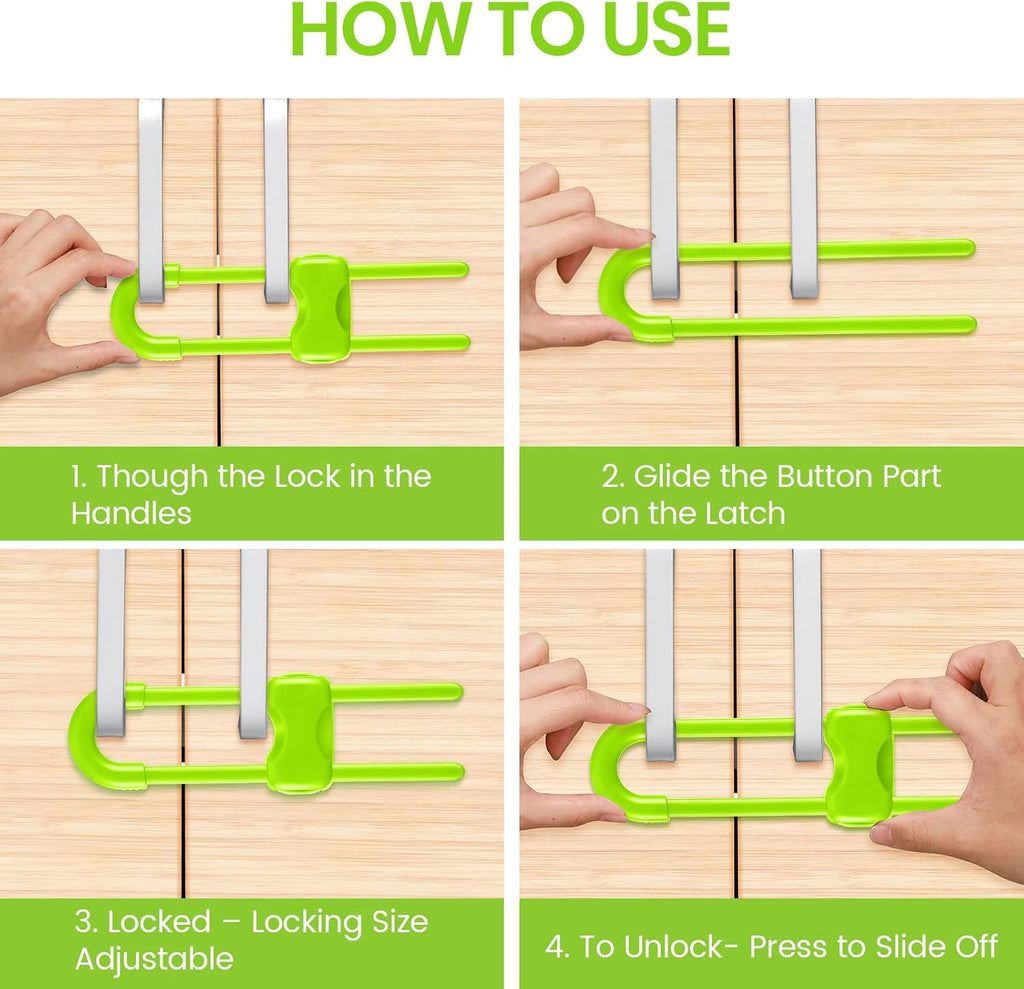 HOW TO USE

1. Though the Lock in the Handles

2. Glide the Button Part on the Latch

3. Locked – Locking Size Adjustable

4. To Unlock- Press to Slide Off