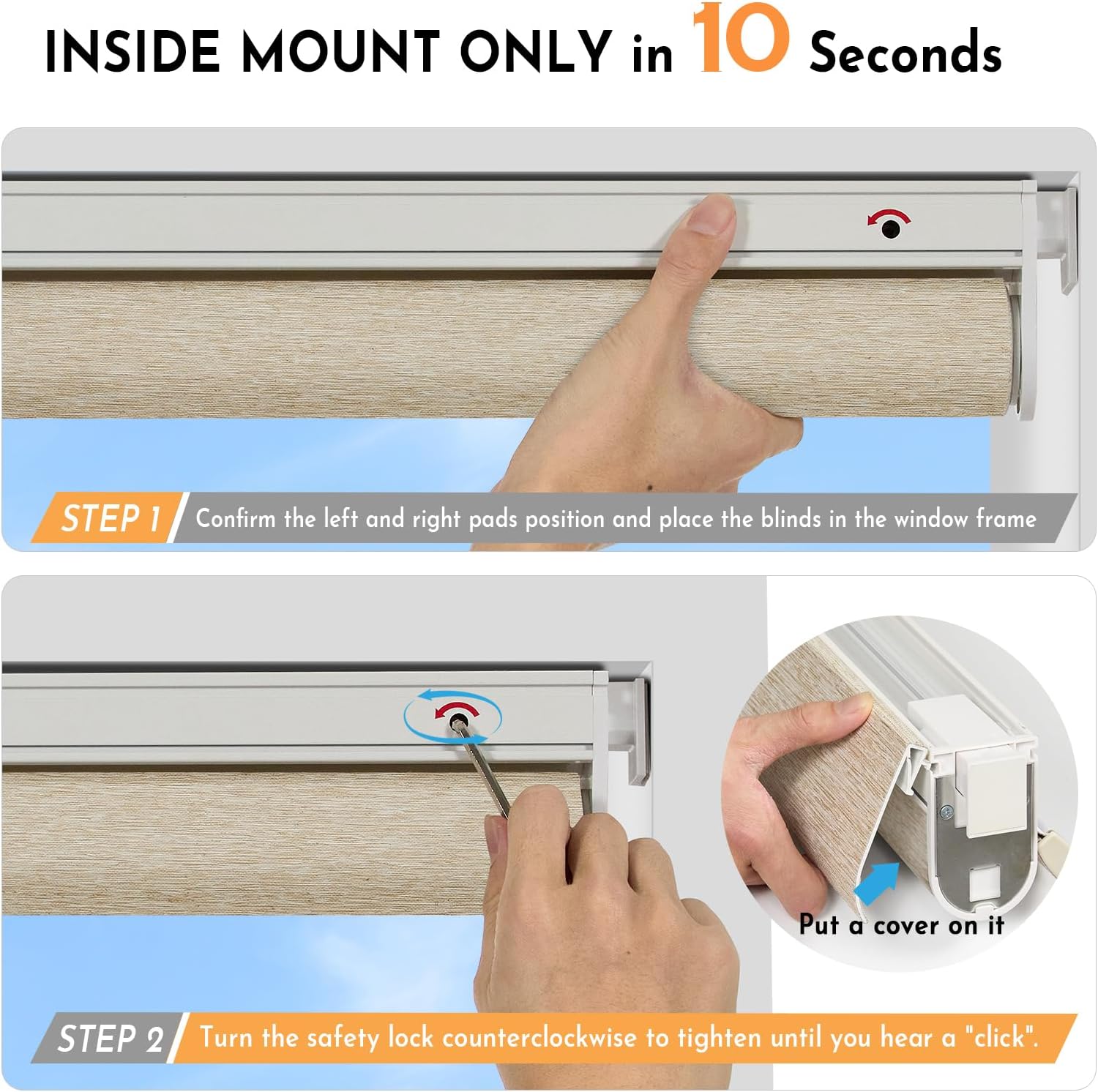 INSIDE MOUNT ONLY in 10 Seconds

STEP 1 Confirm the left and right pads position and place the blinds in the window frame

Put a cover on it

STEP 2 Turn the safety lock counterclockwise to tighten until you hear a "click".