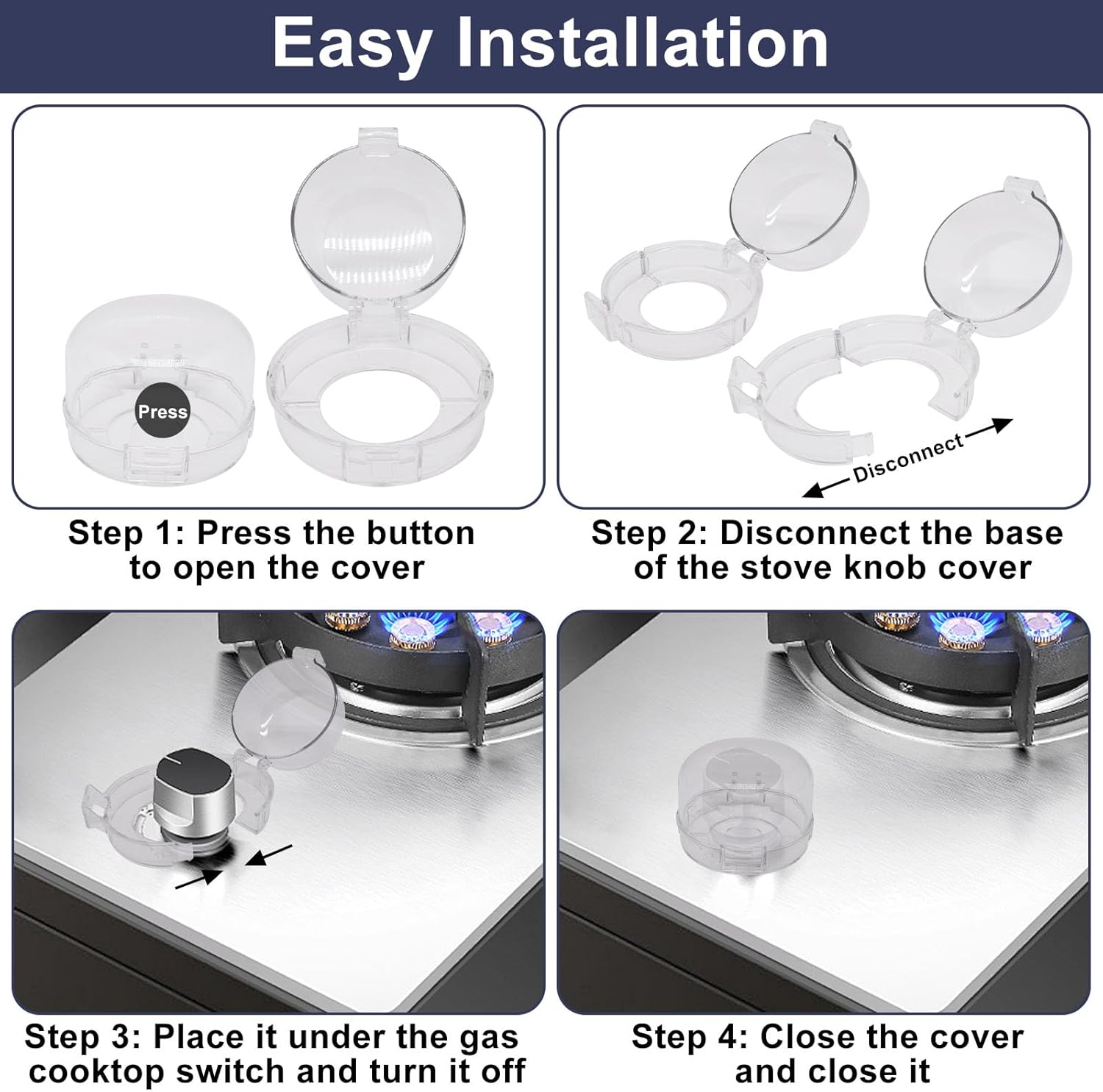 Easy Installation

Press

Step 1: Press the button to open the cover

Disconnect

Step 2: Disconnect the base of the stove knob cover

Step 3: Place it under the gas cooktop switch and turn it off

Step 4: Close the cover and close it