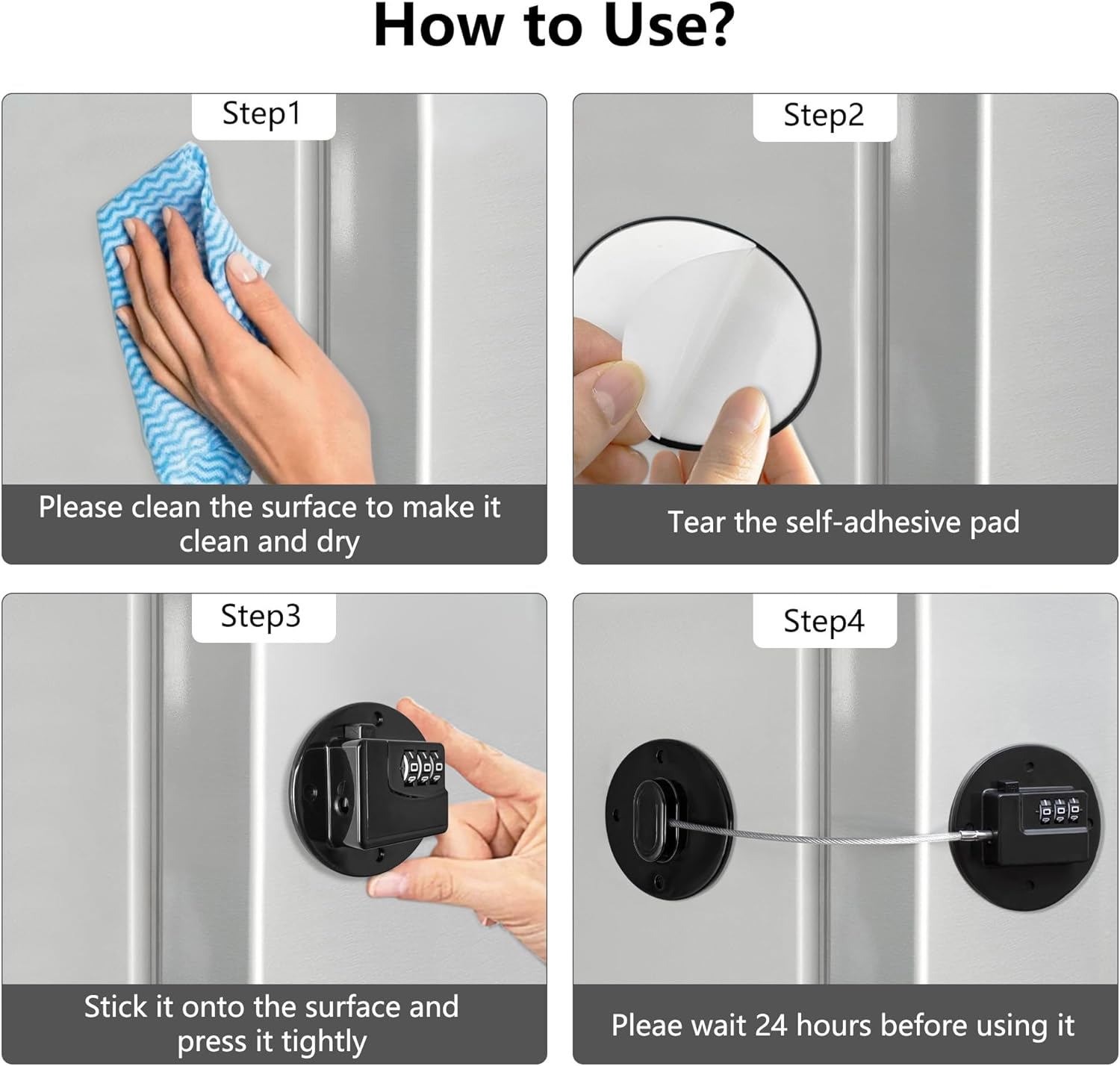 How to Use?

Step1

Please clean the surface to make it clean and dry

Step2

Tear the self-adhesive pad

Step3

Stick it onto the surface and press it tightly

Step4

Pleae wait 24 hours before using it