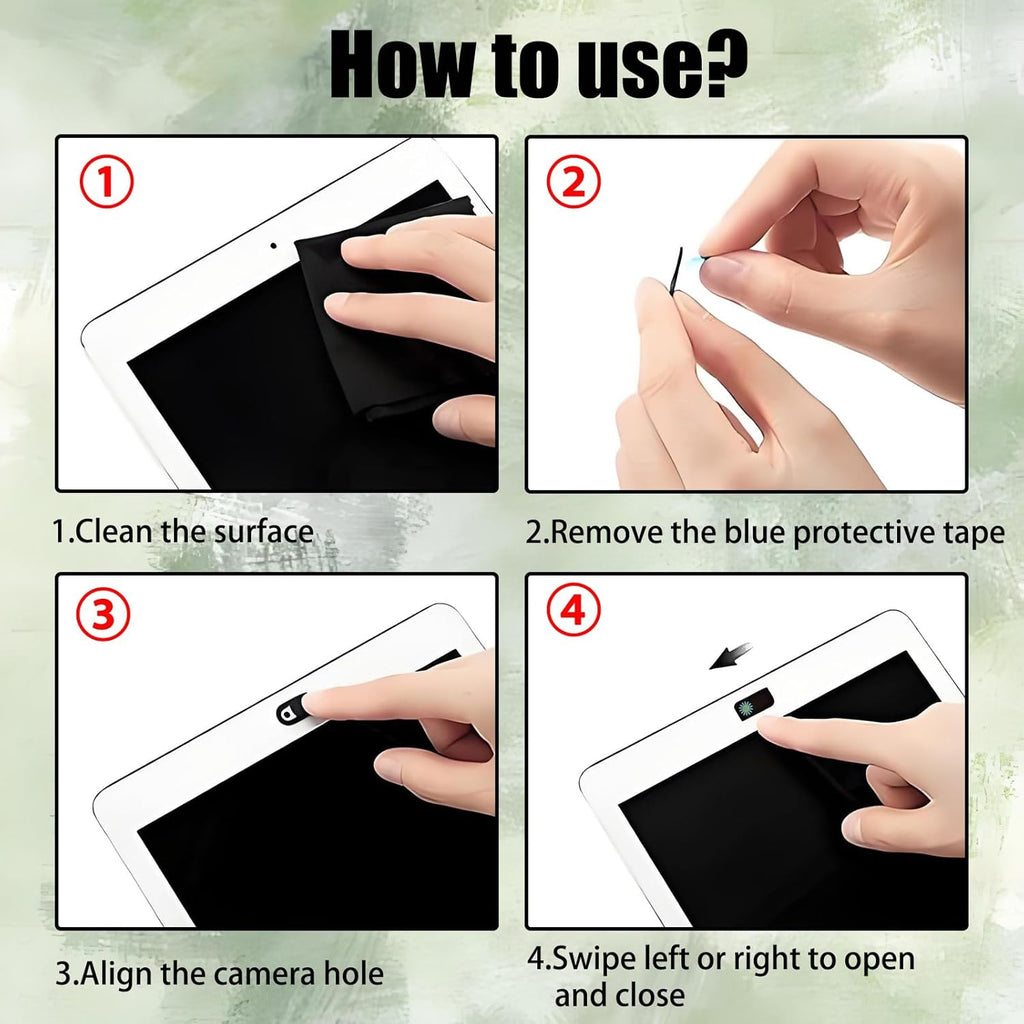 How to use?

①

1.Clean the surface

②

2.Remove the blue protective tape

③

3.Align the camera hole

④

4.Swipe left or right to open and close