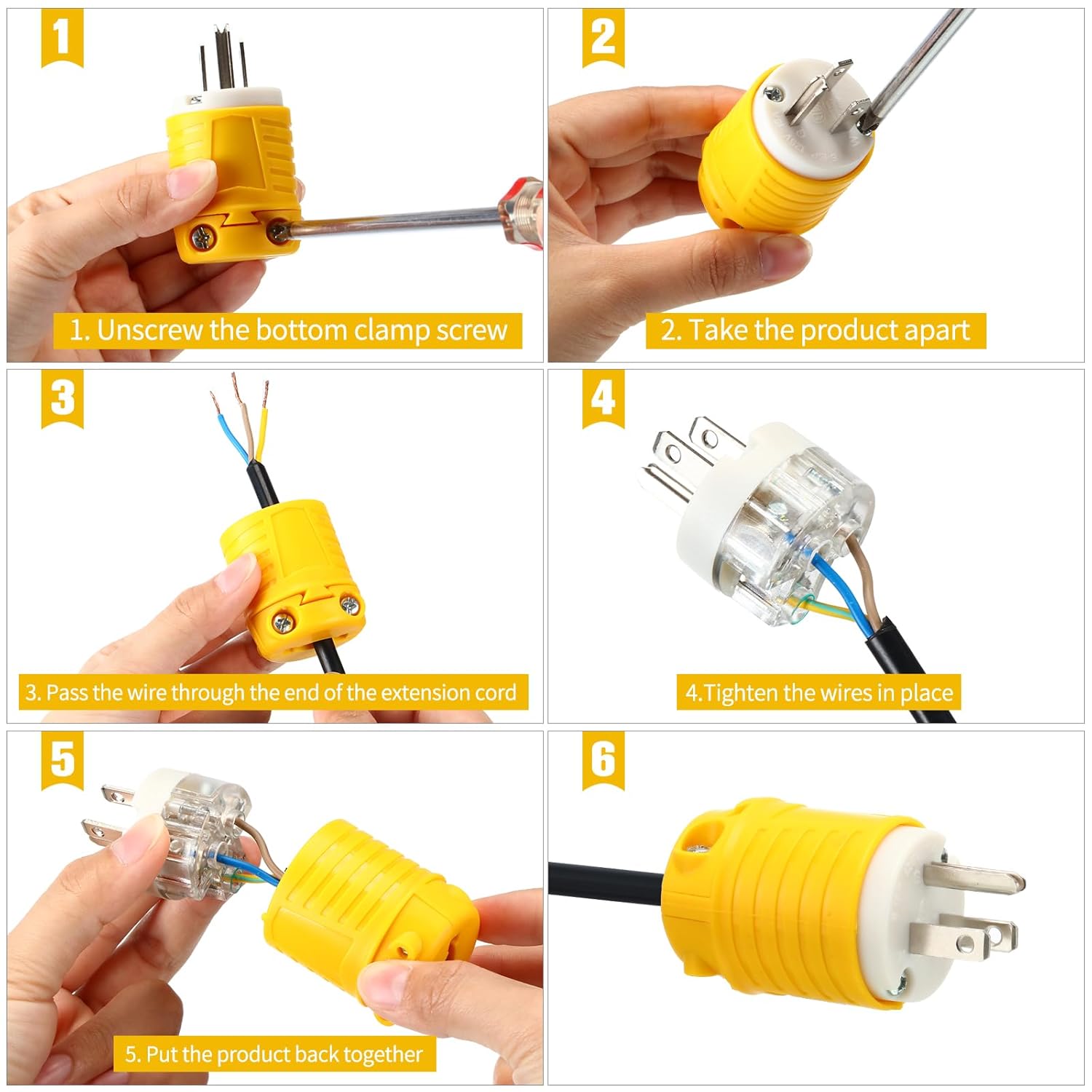 1

1. Unscrew the bottom clamp screw

2

2. Take the product apart

3

3. Pass the wire through the end of the extension cord

4

4.Tighten the wires in place

5

5. Put the product back together

6