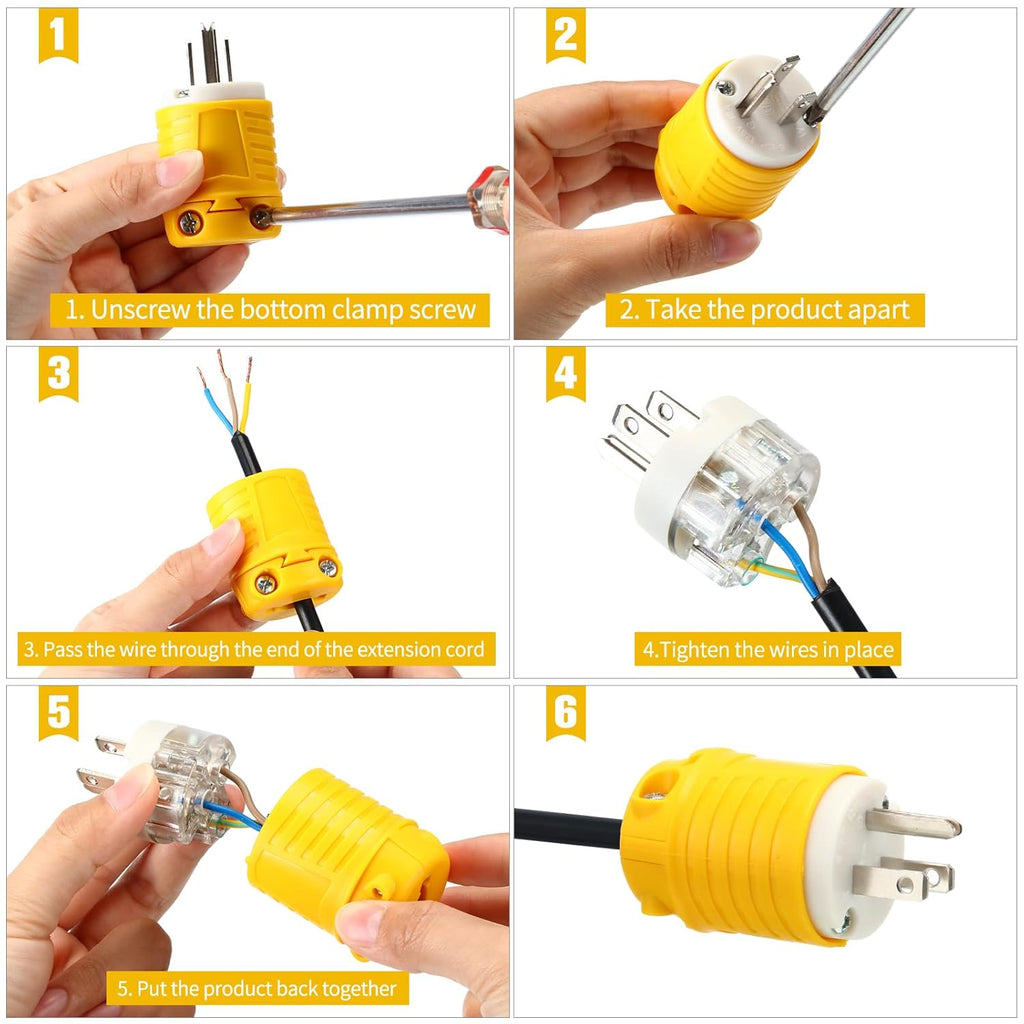 1

1. Unscrew the bottom clamp screw

2

2. Take the product apart

3

3. Pass the wire through the end of the extension cord

4

4.Tighten the wires in place

5

5. Put the product back together

6