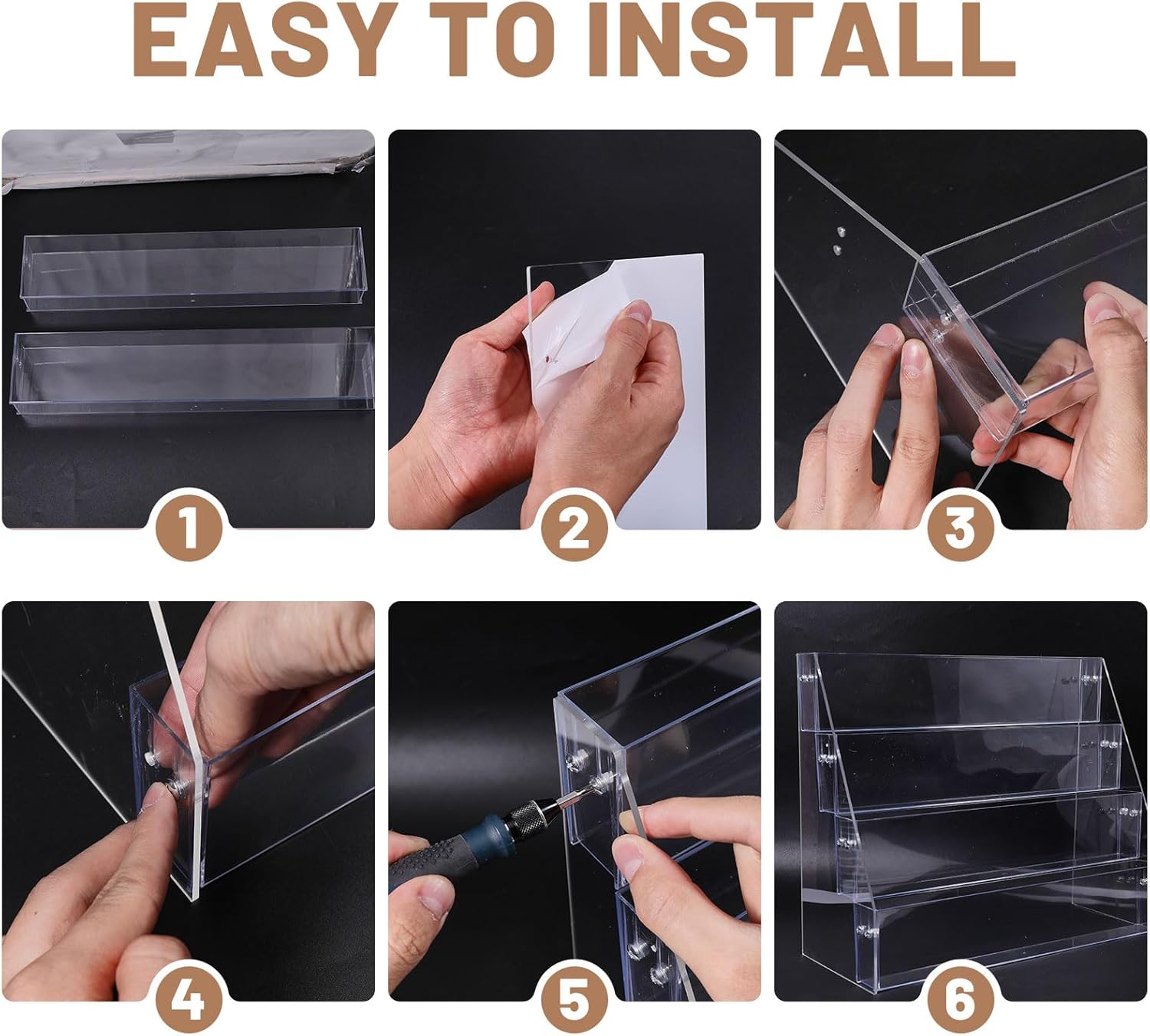 EASY TO INSTALL

1

2

3

4

5

6