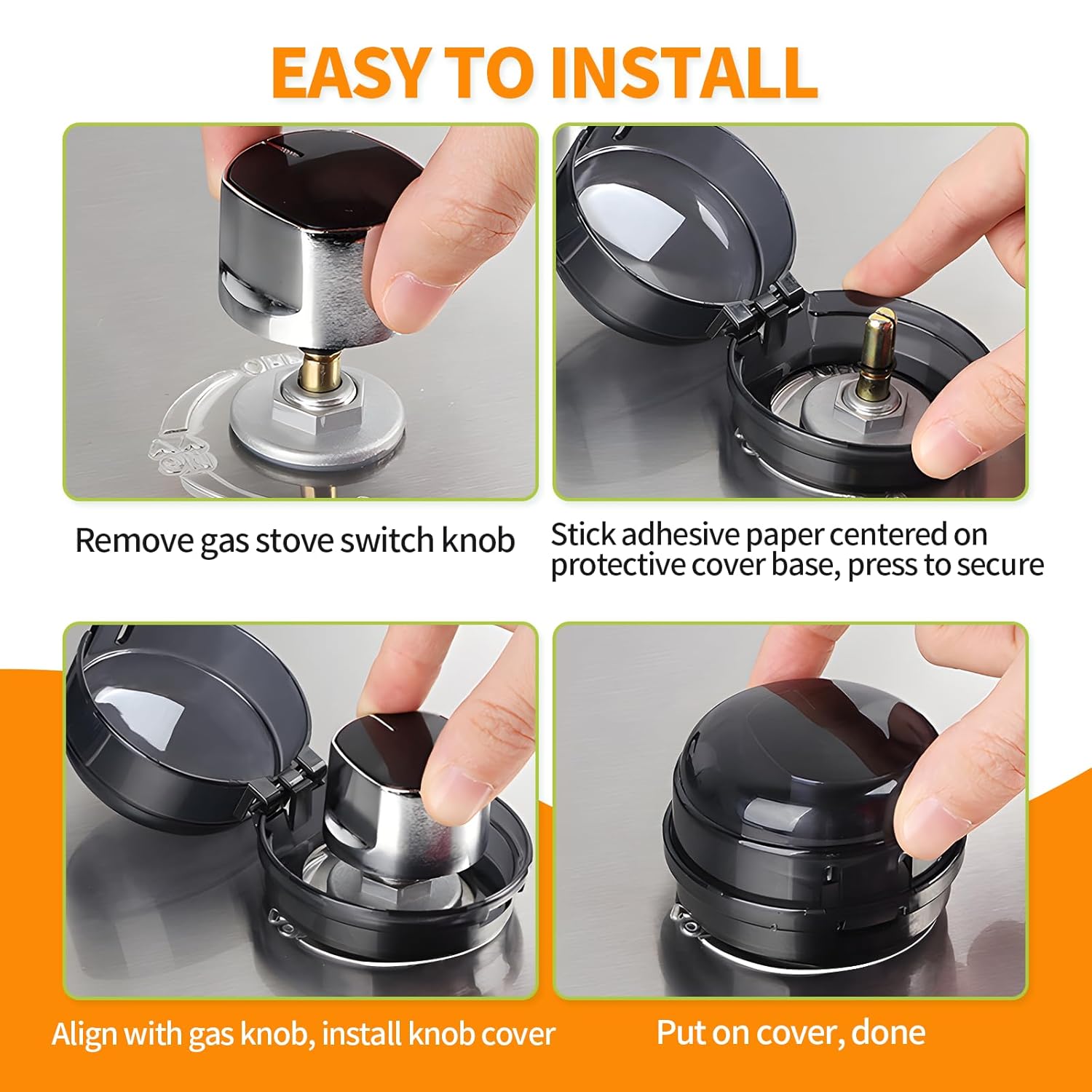 EASY TO INSTALL

Remove gas stove switch knob

Stick adhesive paper centered on protective cover base, press to secure

Align with gas knob, install knob cover

Put on cover, done