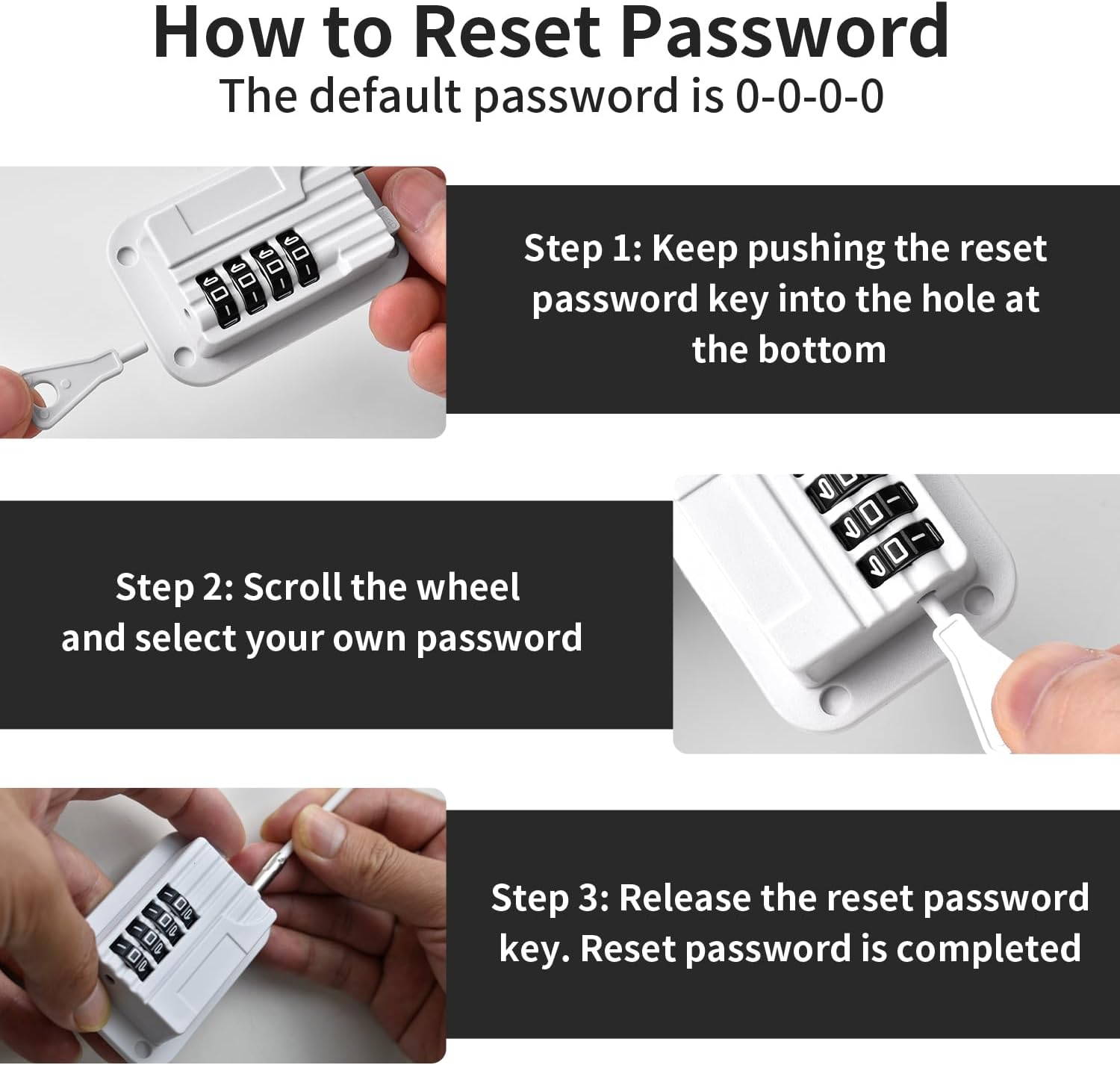 How to Reset Password
The default password is 0-0-0-0

Step 1: Keep pushing the reset password key into the hole at the bottom

Step 2: Scroll the wheel and select your own password

Step 3: Release the reset password key. Reset password is completed