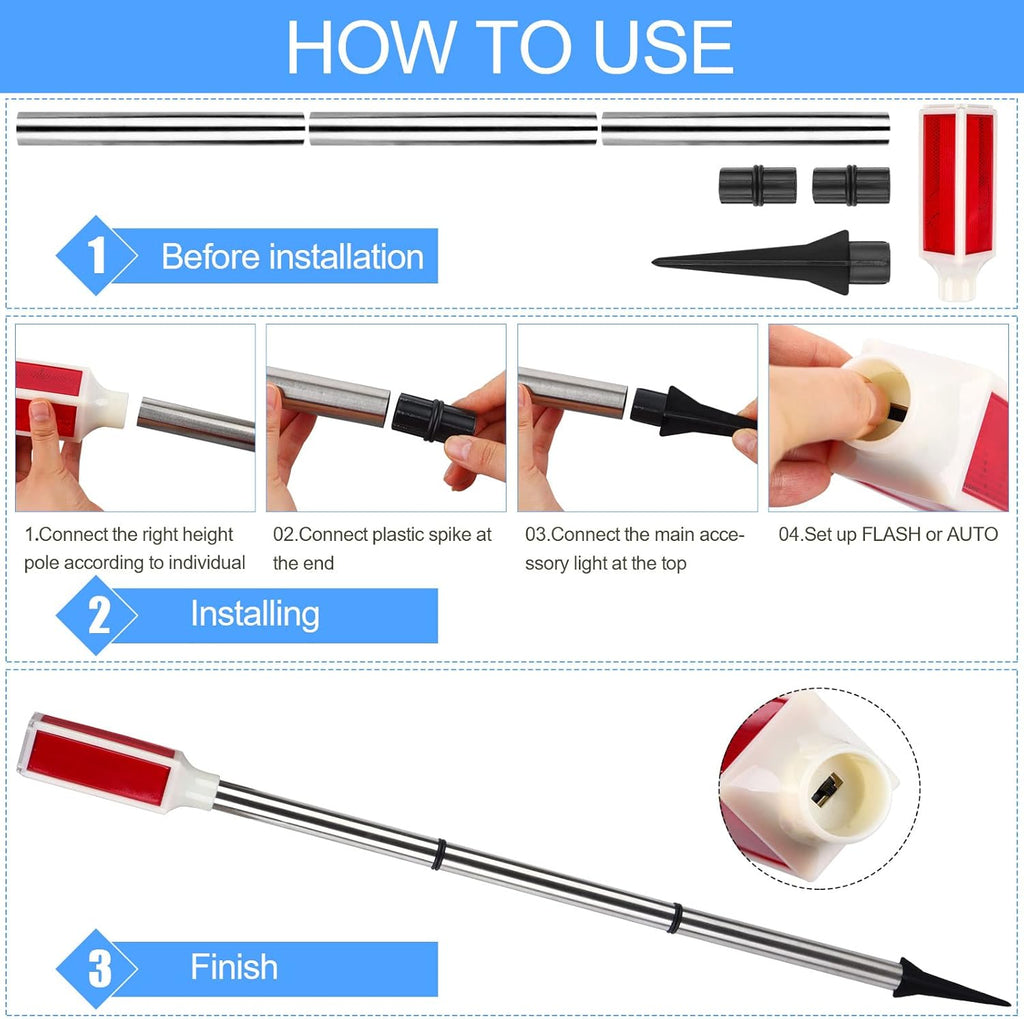 HOW TO USE

1 Before installation

1.Connect the right height pole according to individual

02.Connect plastic spike at the end

03.Connect the main accessory light at the top

04.Set up FLASH or AUTO

2 Installing

3 Finish