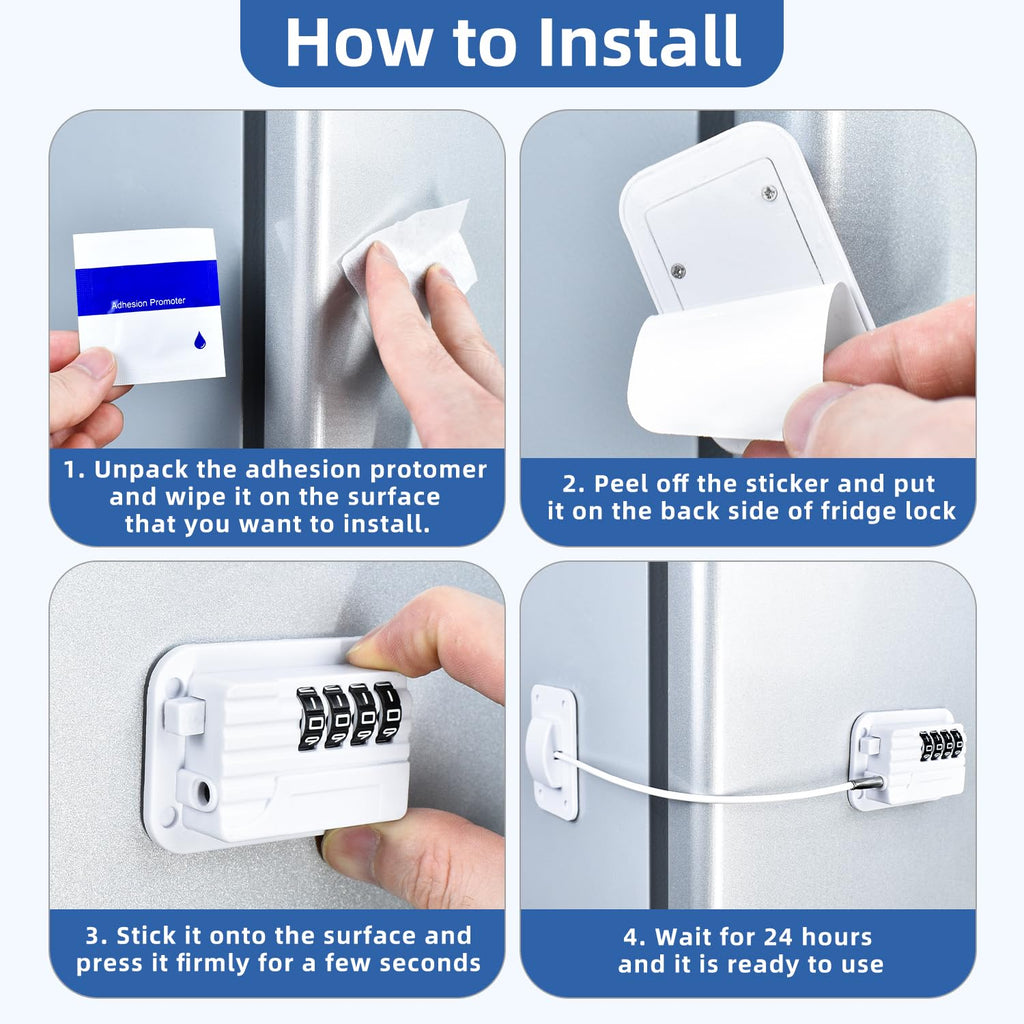 How to Install

Adhesion Promoter

1. Unpack the adhesion protomer and wipe it on the surface that you want to install.

2. Peel off the sticker and put it on the back side of fridge lock

3. Stick it onto the surface and press it firmly for a few seconds

4. Wait for 24 hours and it is ready to use