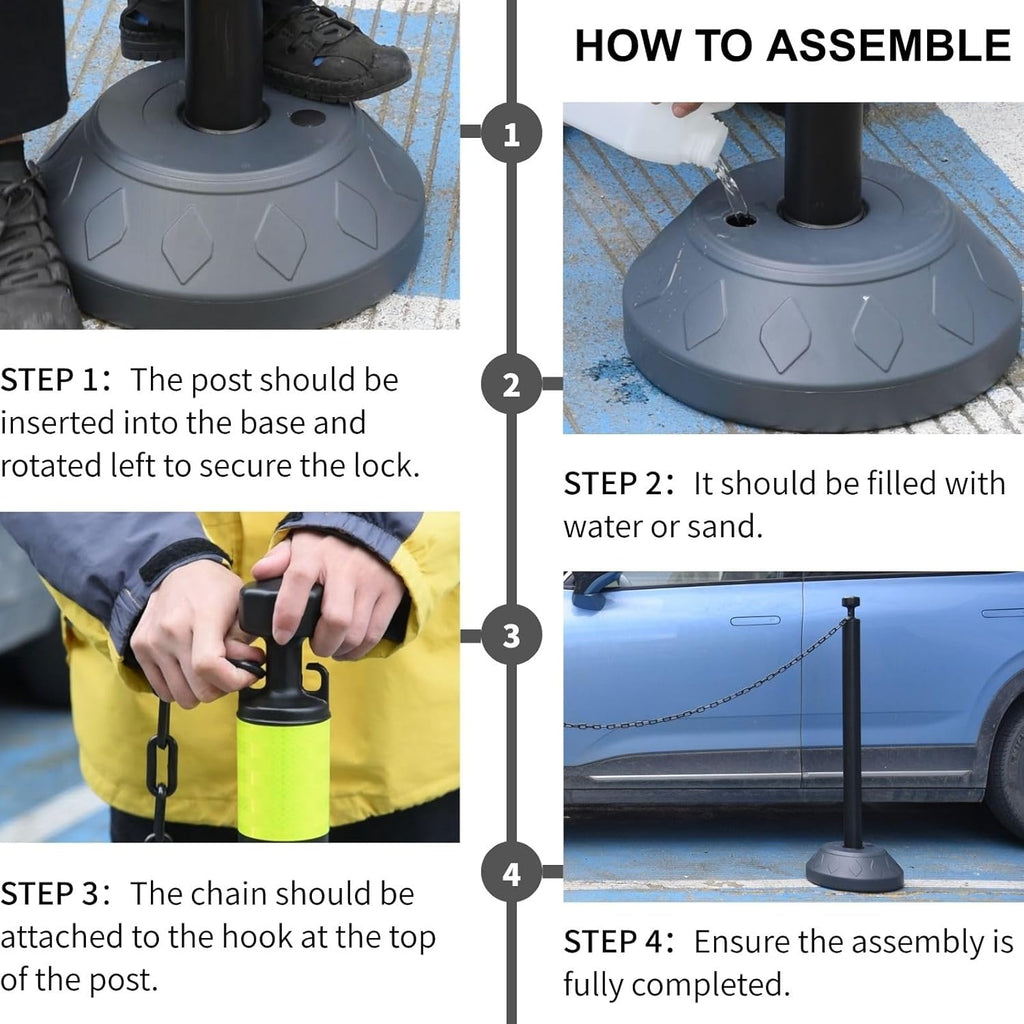 HOW TO ASSEMBLE

1

STEP 1：The post should be inserted into the base and rotated left to secure the lock.

2

STEP 2：It should be filled with water or sand.

3

STEP 3：The chain should be attached to the hook at the top of the post.

4

STEP 4：Ensure the assembly is fully completed.