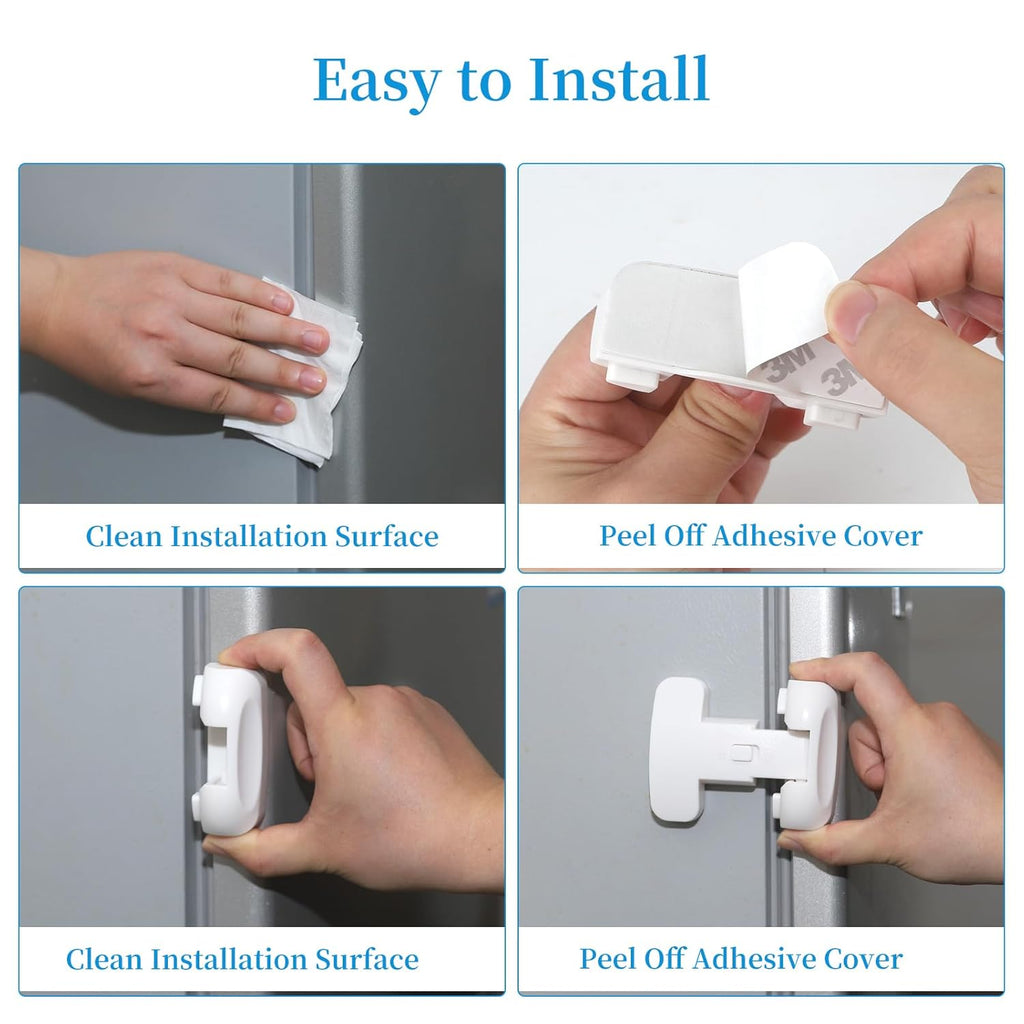 Easy to Install

Clean Installation Surface

3M 3M

Peel Off Adhesive Cover

Clean Installation Surface

Peel Off Adhesive Cover