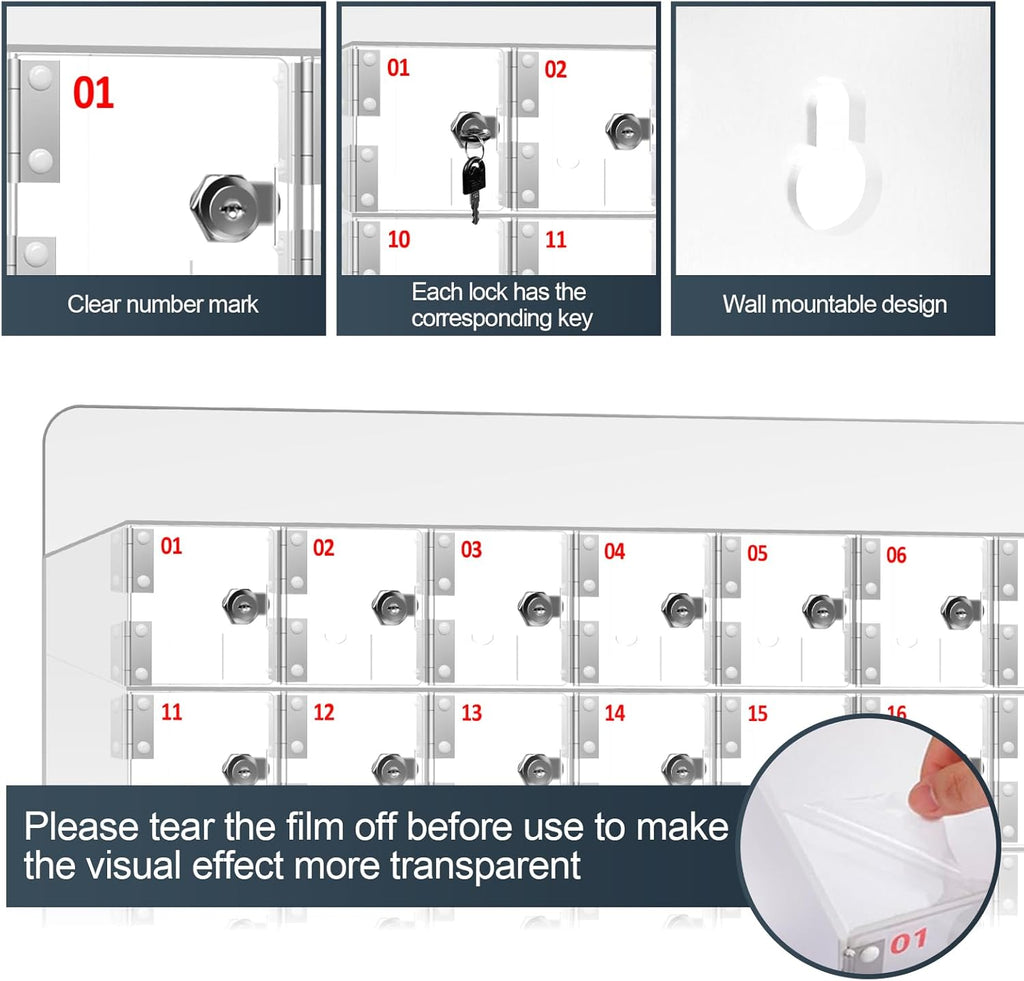 01

Clear number mark

01 02

10 11

Each lock has the corresponding key

Wall mountable design

01 02 03 04 05 06

11 12 13 14 15 16

Please tear the film off before use to make the visual effect more transparent

01