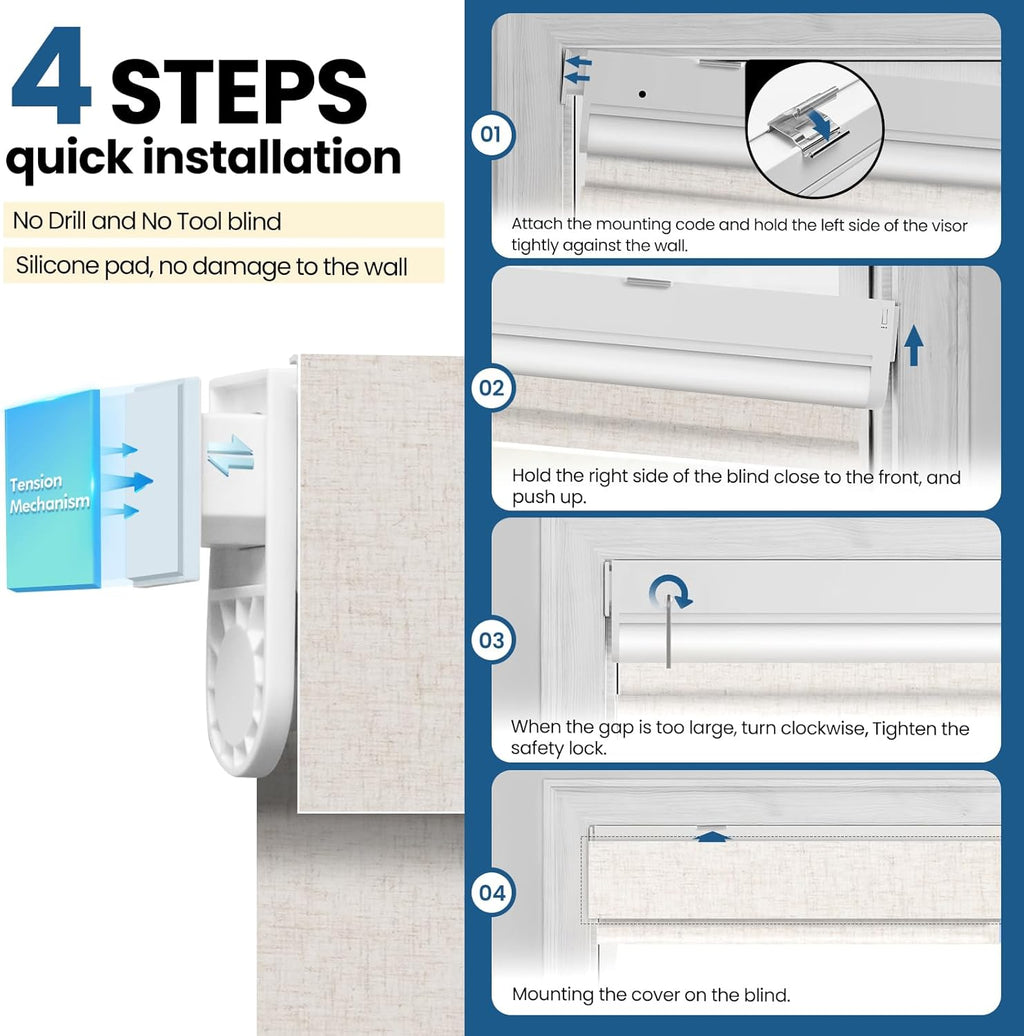 4 STEPS
quick installation

No Drill and No Tool blind

Silicone pad, no damage to the wall

Tension Mechanism

01
Attach the mounting code and hold the left side of the visor tightly against the wall.

02
Hold the right side of the blind close to the front, and push up.

03
When the gap is too large, turn clockwise, Tighten the safety lock.

04
Mounting the cover on the blind.