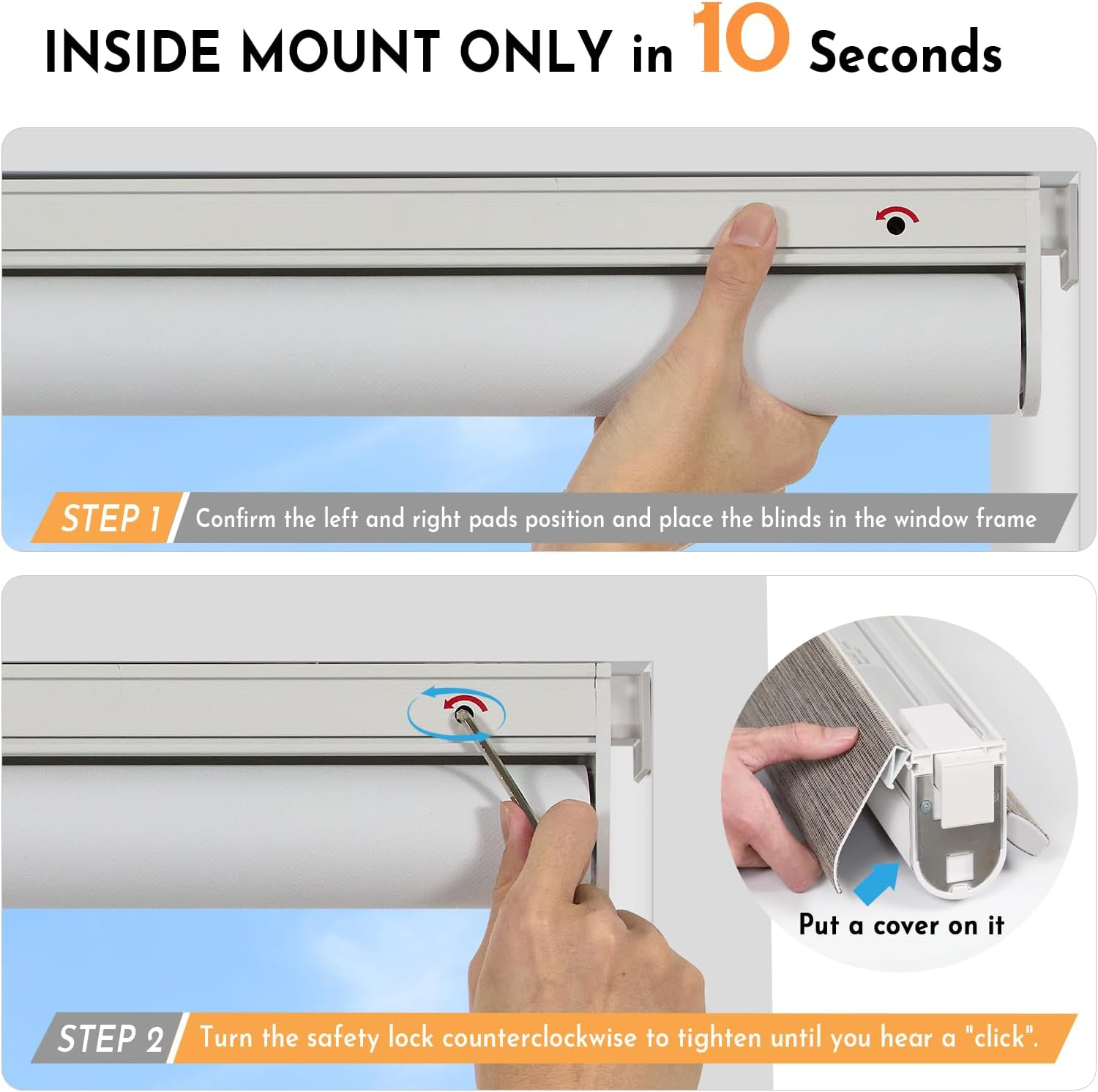 INSIDE MOUNT ONLY in 10 Seconds

STEP 1 Confirm the left and right pads position and place the blinds in the window frame

Put a cover on it

STEP 2 Turn the safety lock counterclockwise to tighten until you hear a "click".