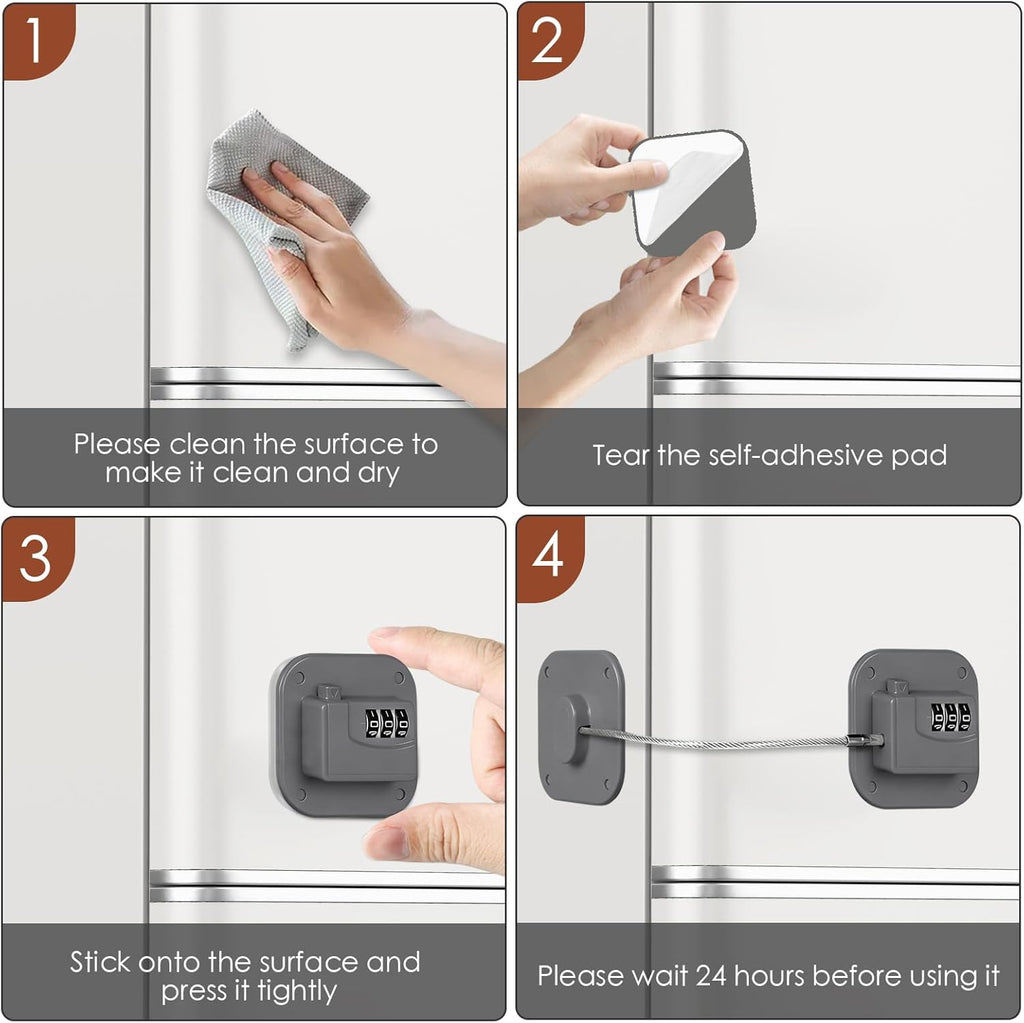 1

Please clean the surface to make it clean and dry

2

Tear the self-adhesive pad

3

Stick onto the surface and press it tightly

4

Please wait 24 hours before using it