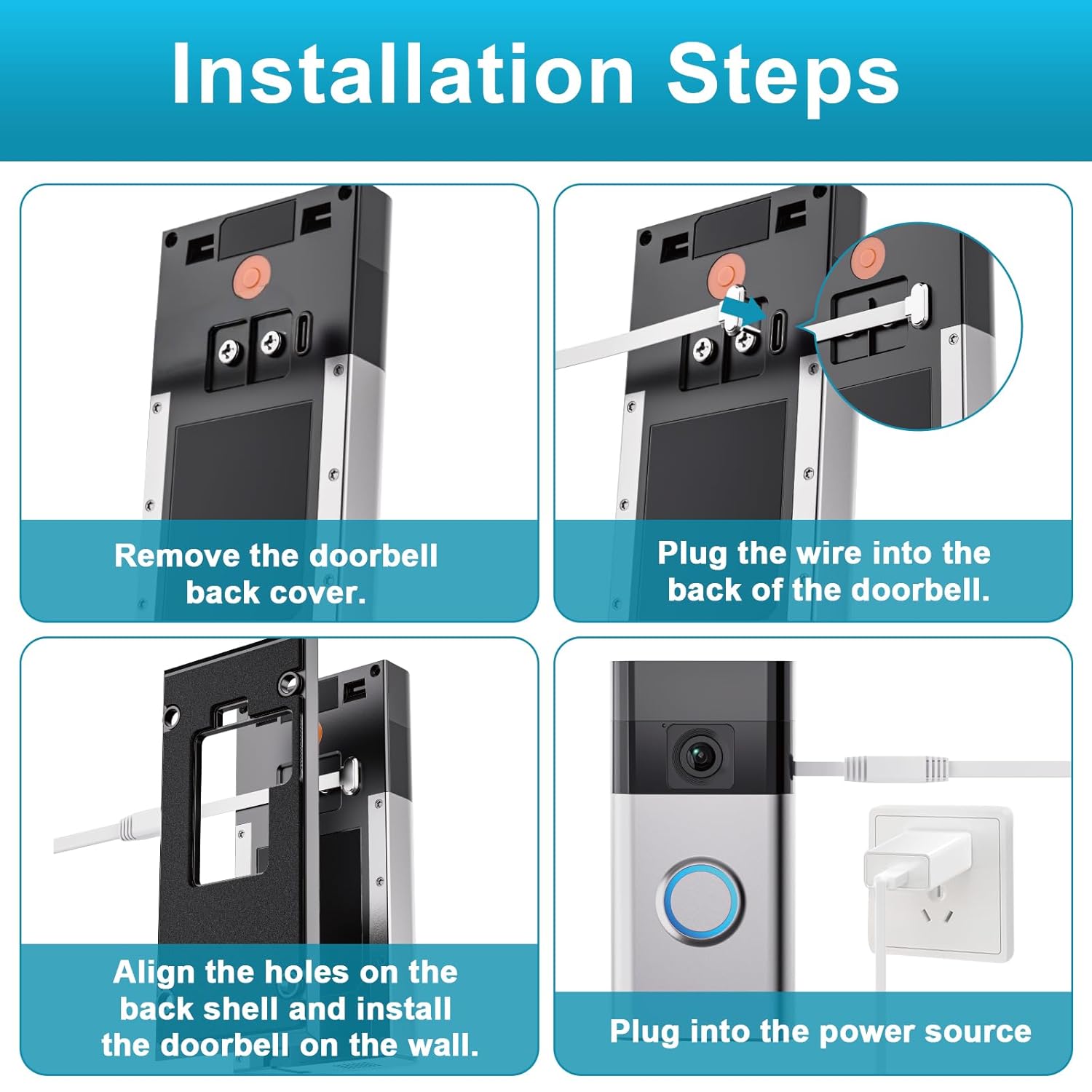 Installation Steps

Remove the doorbell back cover.

Plug the wire into the back of the doorbell.

Align the holes on the back shell and install the doorbell on the wall.

Plug into the power source