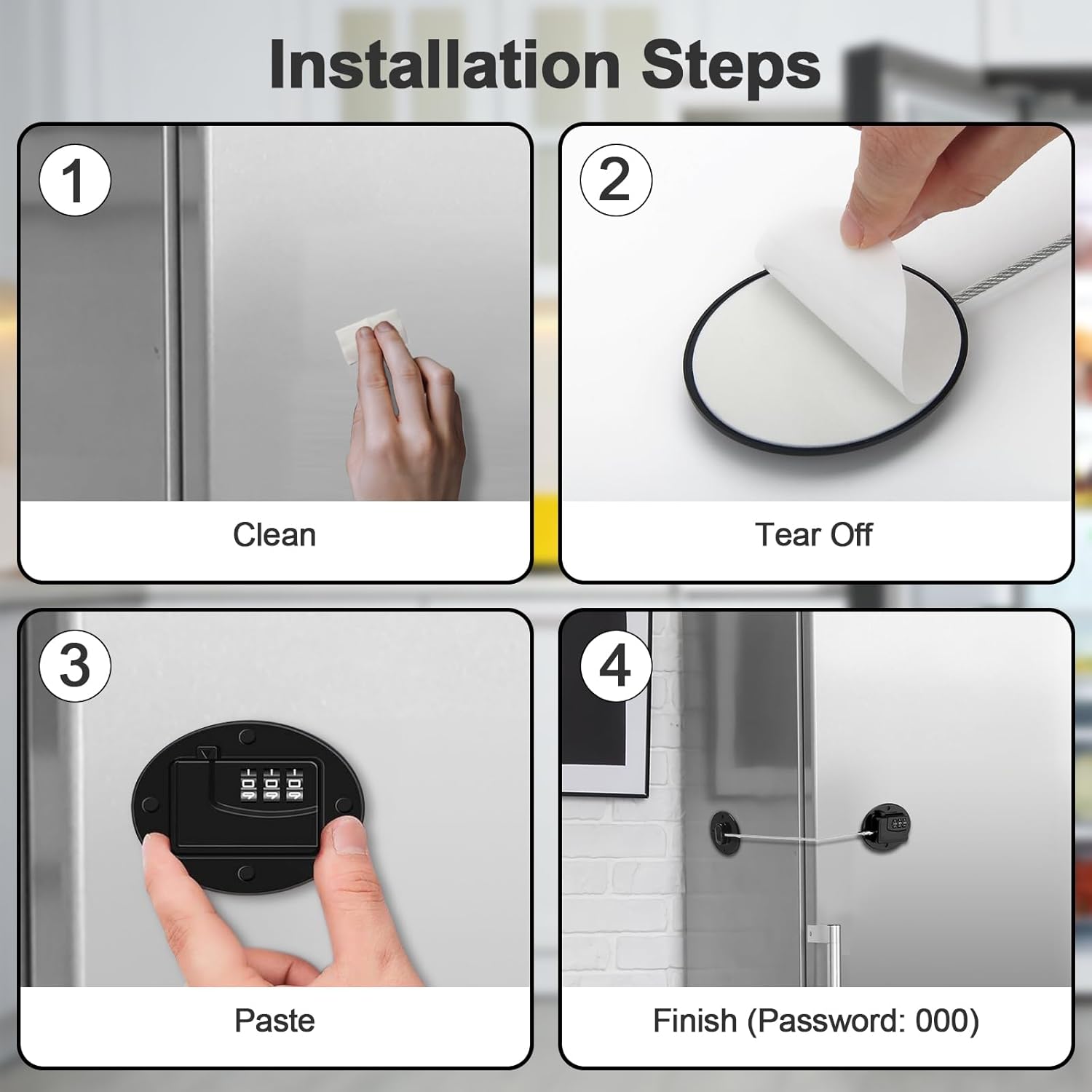 Installation Steps

1

Clean

2

Tear Off

3

Paste

4

Finish (Password: 000)