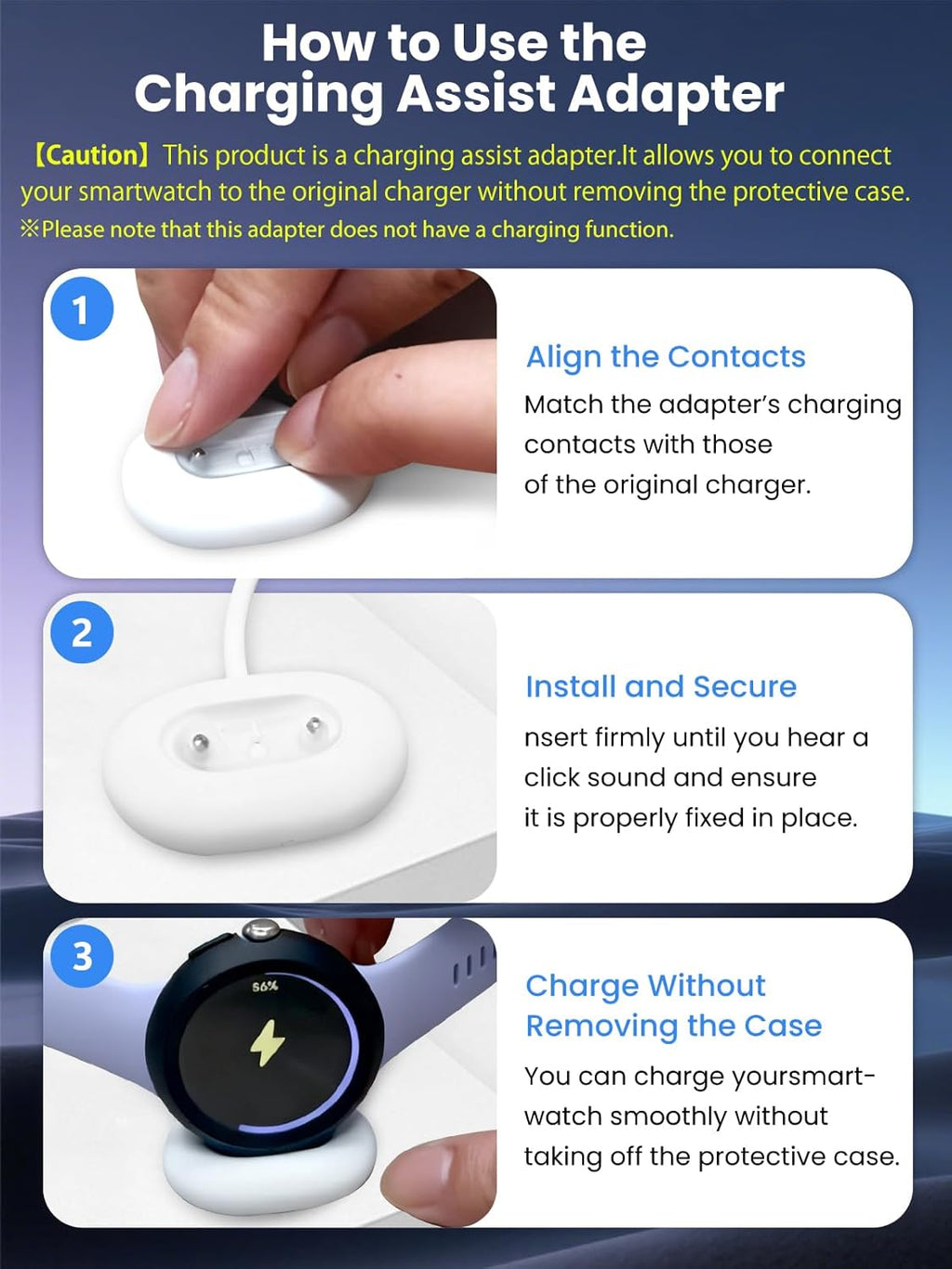 How to Use the Charging Assist Adapter

【Caution】This product is a charging assist adapter.It allows you to connect your smartwatch to the original charger without removing the protective case.
※Please note that this adapter does not have a charging function.

1

Align the Contacts

Match the adapter's charging contacts with those of the original charger.

2

Install and Secure

nsert firmly until you hear a click sound and ensure it is properly fixed in place.

3

56%

Charge Without Removing the Case

You can charge yoursmartwatch smoothly without taking off the protective case.