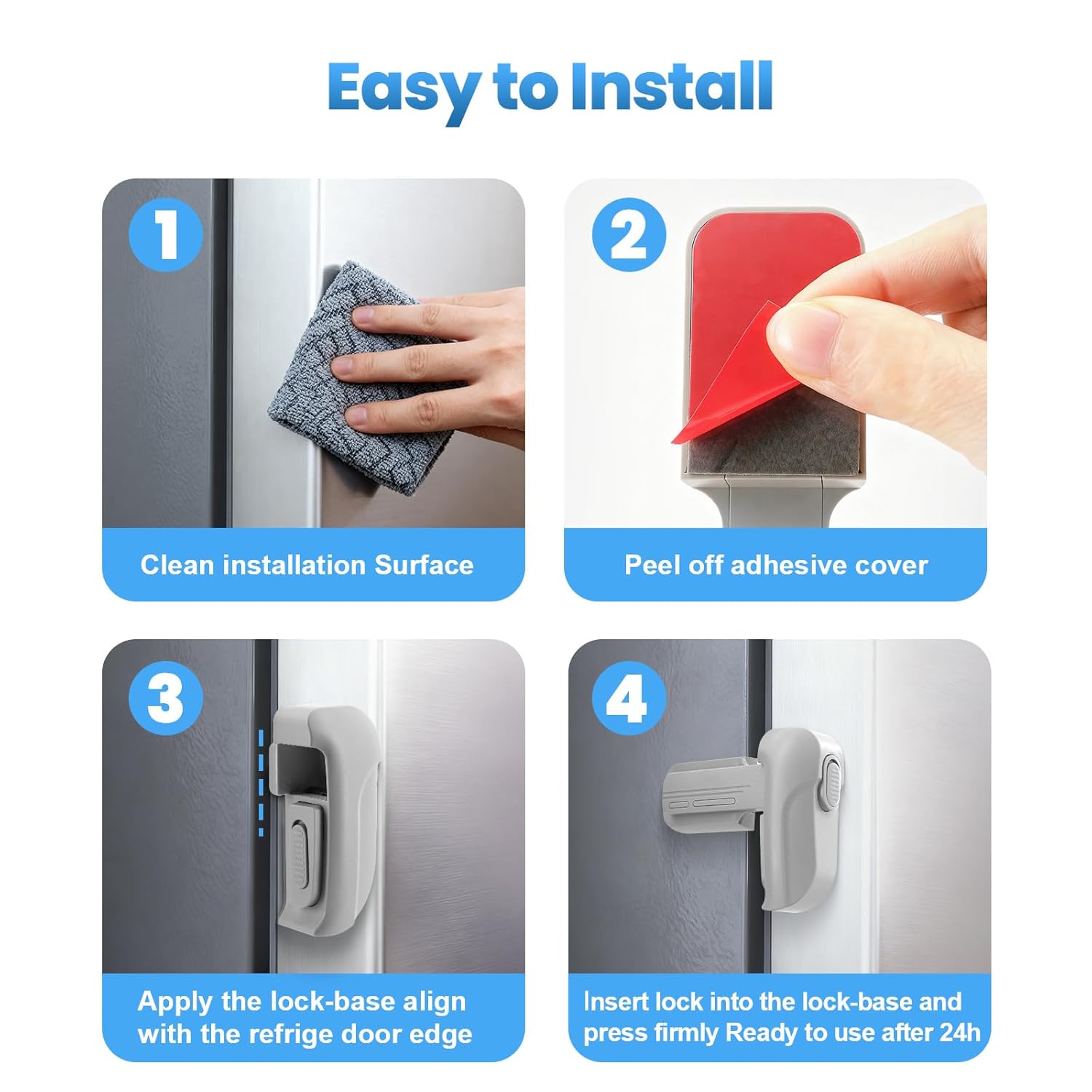 Easy to Install

1

Clean installation Surface

2

Peel off adhesive cover

3

Apply the lock-base align with the refrige door edge

4

Insert lock into the lock-base and press firmly Ready to use after 24h